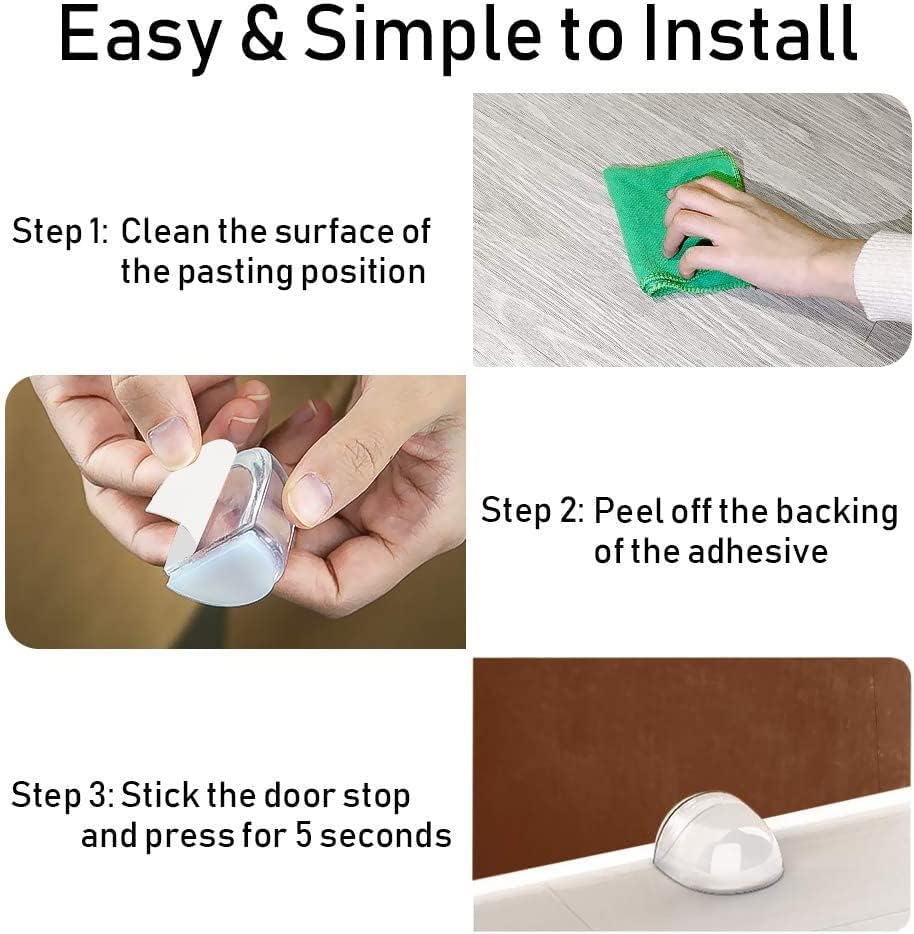 Easy & Simple to Install

Step 1: Clean the surface of the pasting position

Step 2: Peel off the backing of the adhesive

Step 3: Stick the door stop and press for 5 seconds