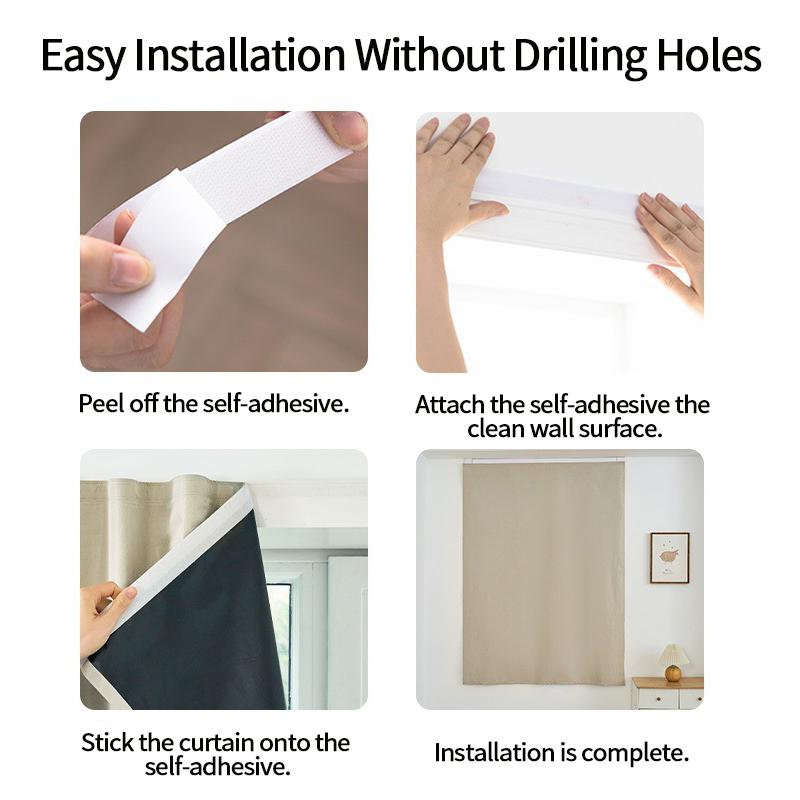 Easy Installation Without Drilling Holes

Peel off the self-adhesive.

Attach the self-adhesive the clean wall surface.

Stick the curtain onto the self-adhesive.

Installation is complete.