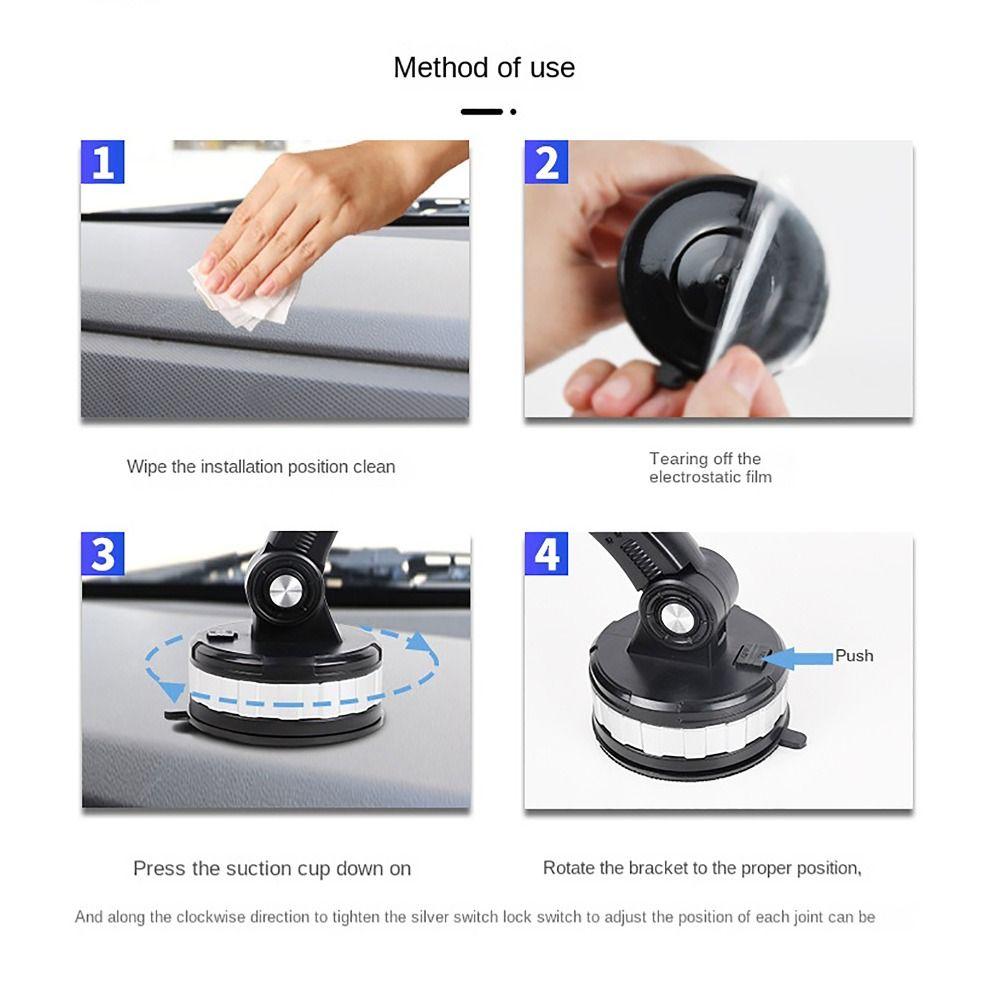 Method of use

1

Wipe the installation position clean

2

Tearing off the electrostatic film

3

Press the suction cup down on

4

Push

Rotate the bracket to the proper position,

And along the clockwise direction to tighten the silver switch lock switch to adjust the position of each joint can be