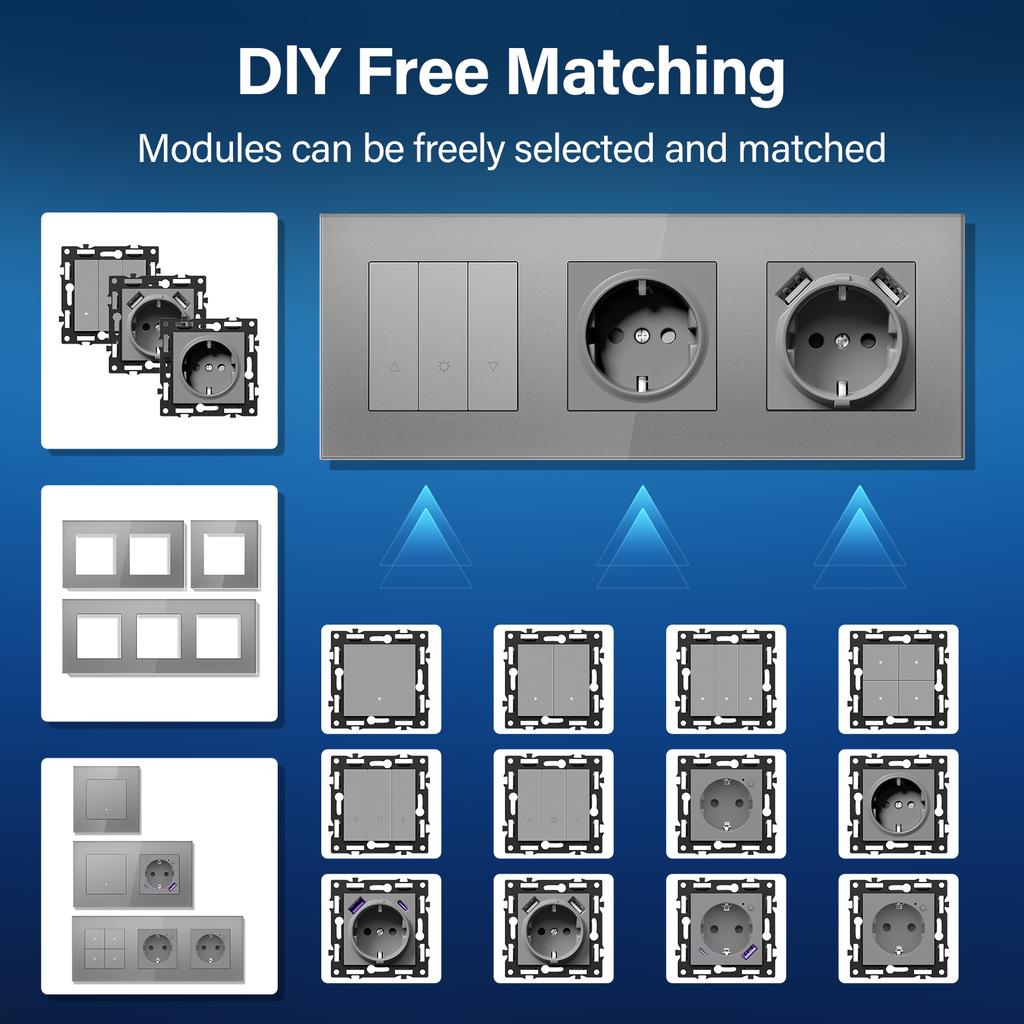 DIY Free Matching

Modules can be freely selected and matched