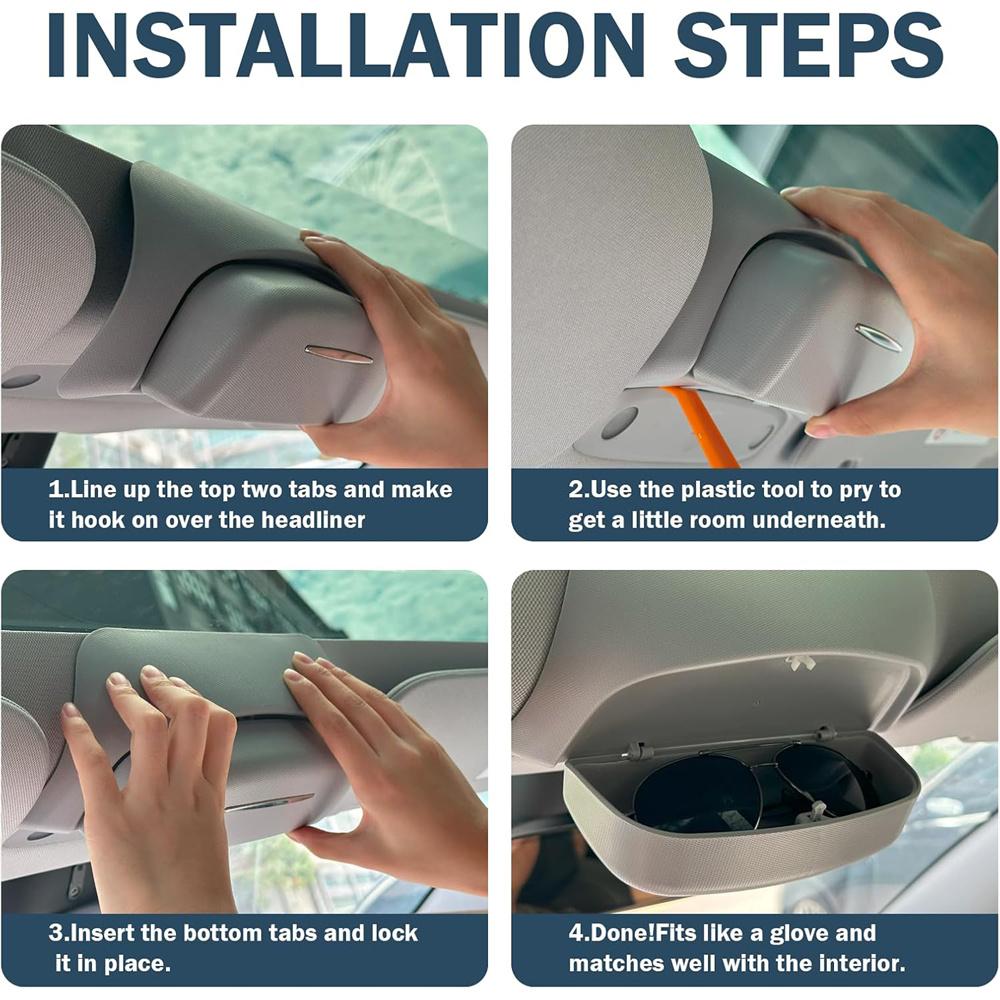 INSTALLATION STEPS

1.Line up the top two tabs and make it hook on over the headliner

2.Use the plastic tool to pry to get a little room underneath.

3.Insert the bottom tabs and lock it in place.

4.Done!Fits like a glove and matches well with the interior.