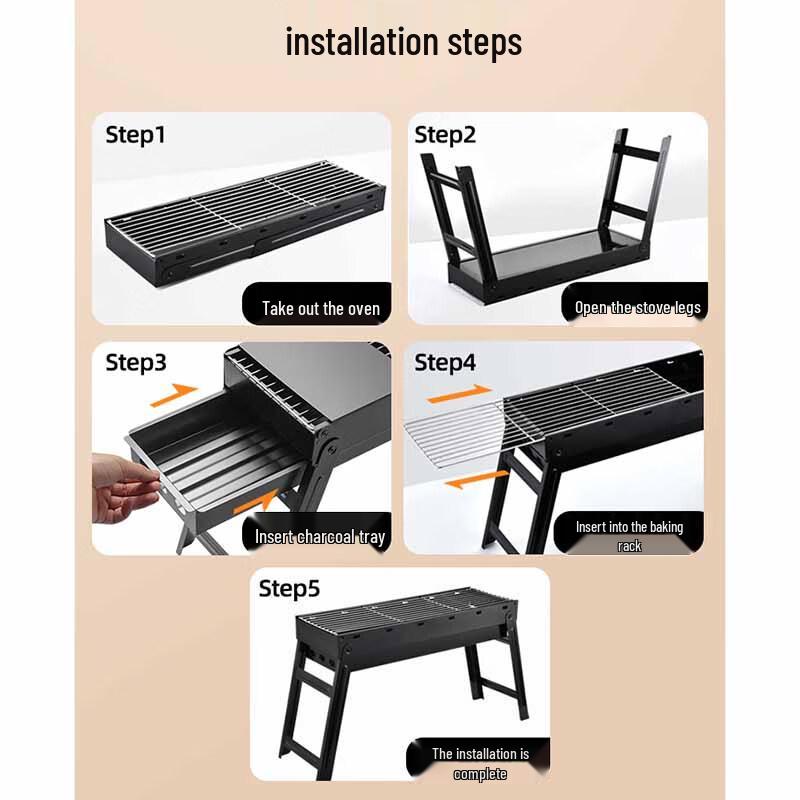 installation steps

Step1

Take out the oven

Step2

Open the stove legs

Step3

Insert charcoal tray

Step4

Insert into the baking rack

Step5

The installation is complete