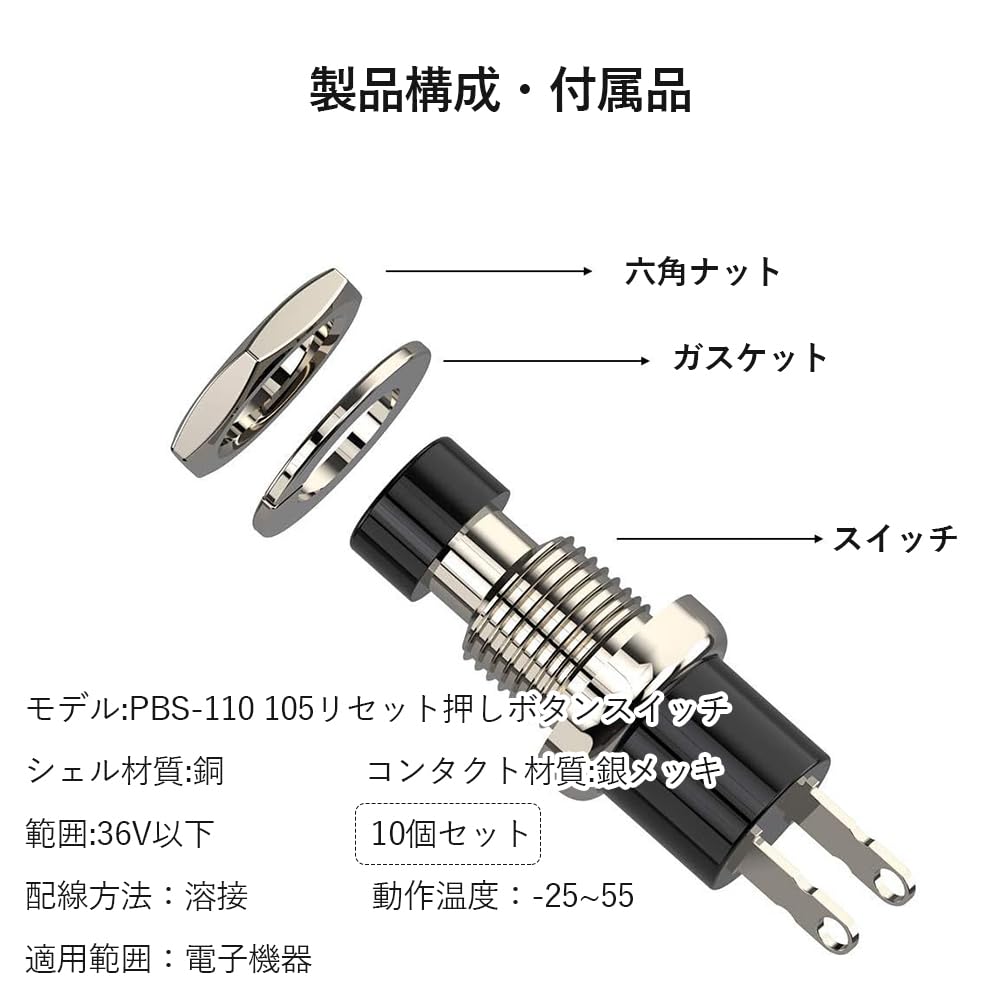 製品構成・付属品

六角ナット

ガスケット

スイッチ

モデル:PBS-110 105リセット押しボタンスイッチ

シェル材質:銅　　　　コンタクト材質:銀メッキ

範囲:36V以下　　　　10個セット

配線方法：溶接　　　　動作温度：-25~55

適用範囲：電子機器