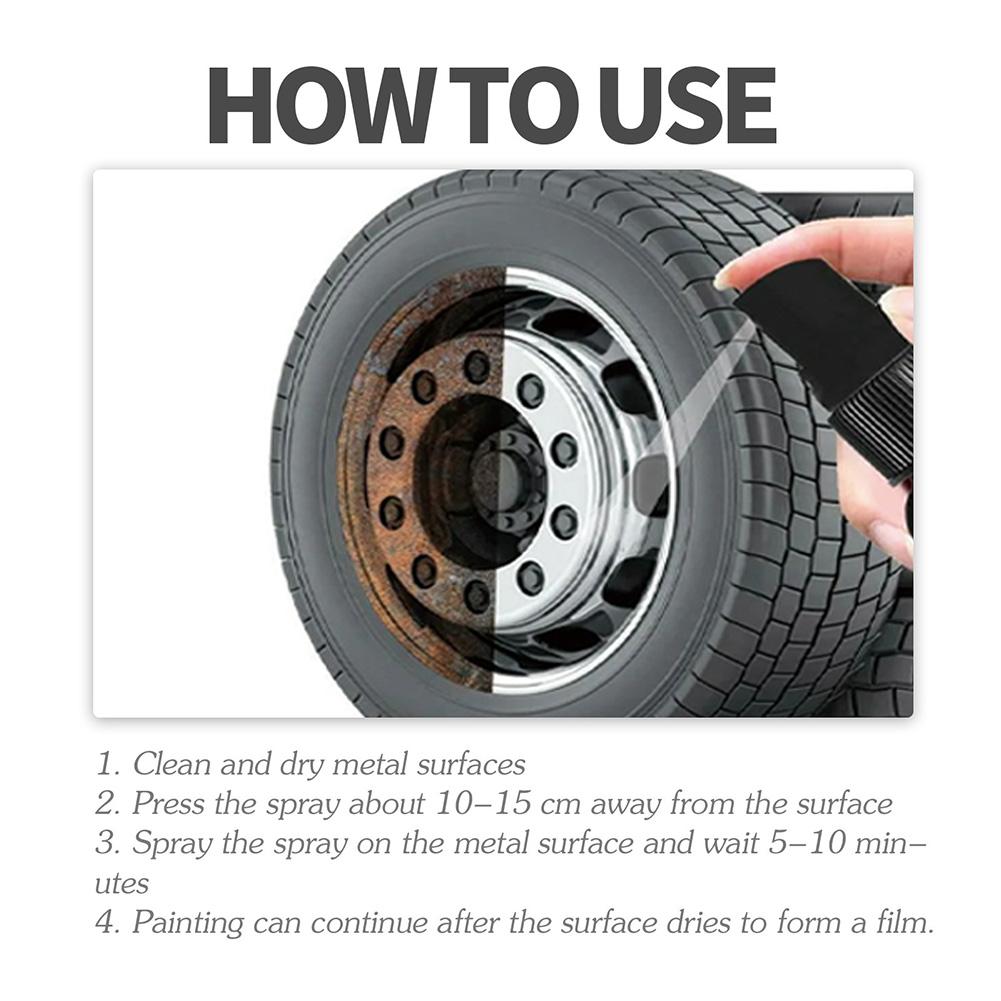 HOW TO USE

1. Clean and dry metal surfaces
2. Press the spray about 10–15 cm away from the surface
3. Spray the spray on the metal surface and wait 5–10 minutes
4. Painting can continue after the surface dries to form a film.