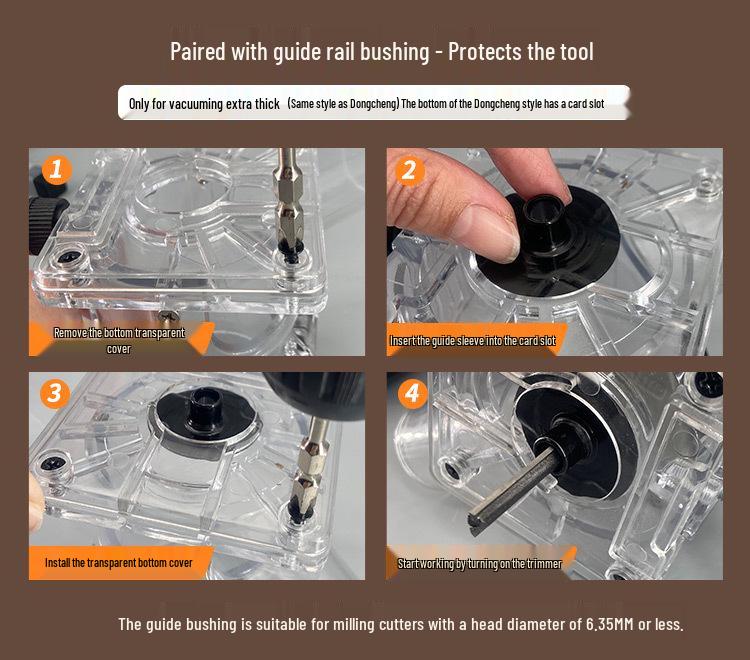 Paired with guide rail bushing - Protects the tool

Only for vacuuming extra thick (Same style as Dongcheng) The bottom of the Dongcheng style has a card slot

1

Remove the bottom transparent cover

2

Insert the guide sleeve into the card slot

3

Install the transparent bottom cover

4

Start working by turning on the trimmer

The guide bushing is suitable for milling cutters with a head diameter of 6.35MM or less.