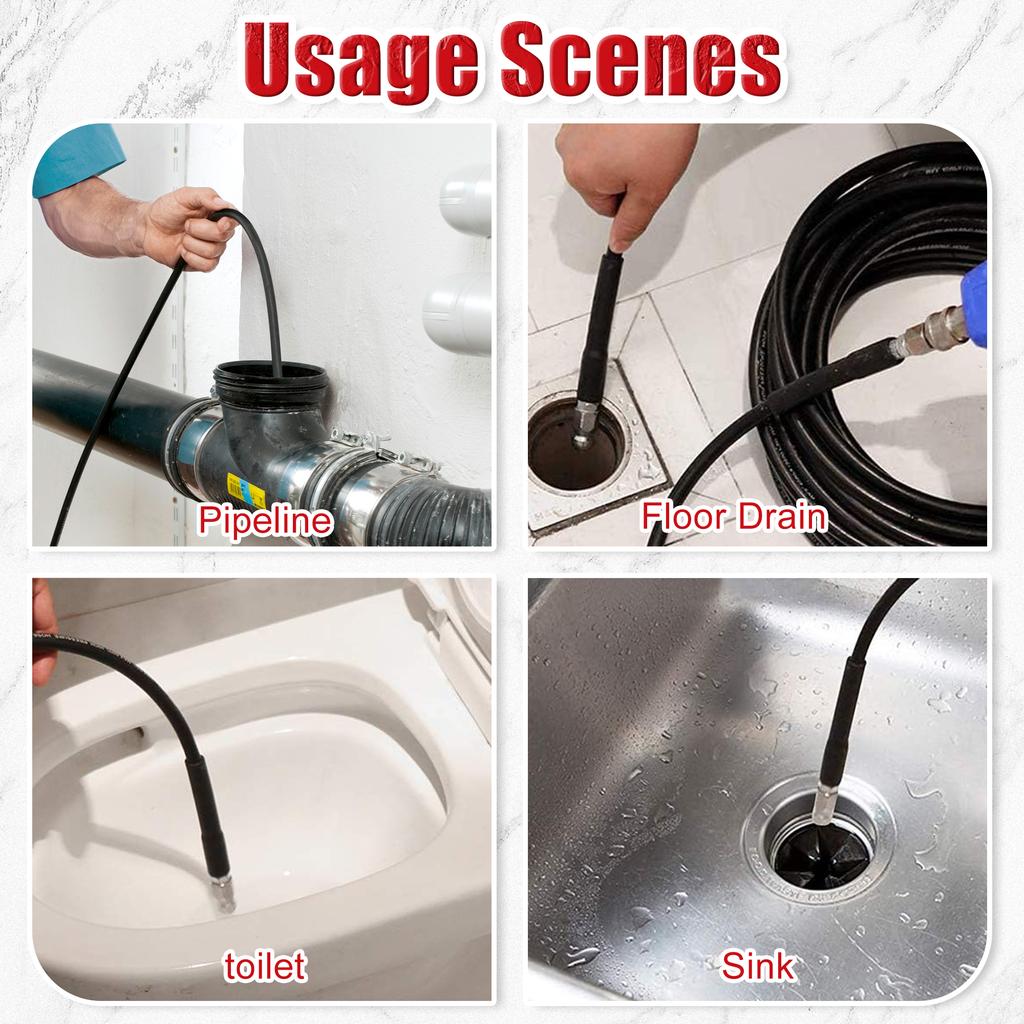 Usage Scenes

Pipeline

Floor Drain

toilet

Sink