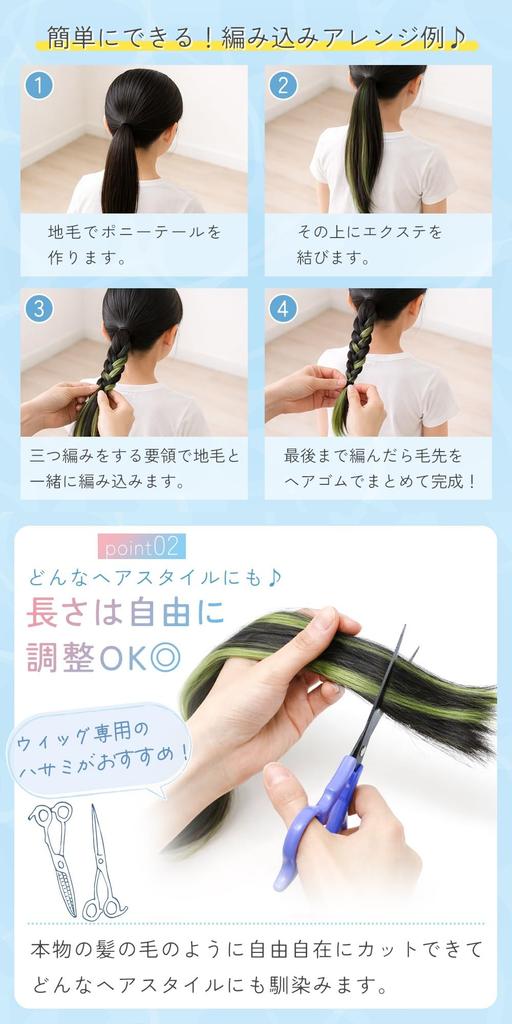 簡単にできる！編み込みアレンジ例♪

1

地毛でポニーテールを作ります。

2

その上にエクステを結びます。

3

三つ編みをする要領で地毛と一緒に編み込みます。

4

最後まで編んだら毛先をヘアゴムでまとめて完成！

point02

どんなヘアスタイルにも♪

長さは自由に調整OK◎

ウィッグ専用のハサミがおすすめ！

本物の髪の毛のように自由自在にカットできてどんなヘアスタイルにも馴染みます。