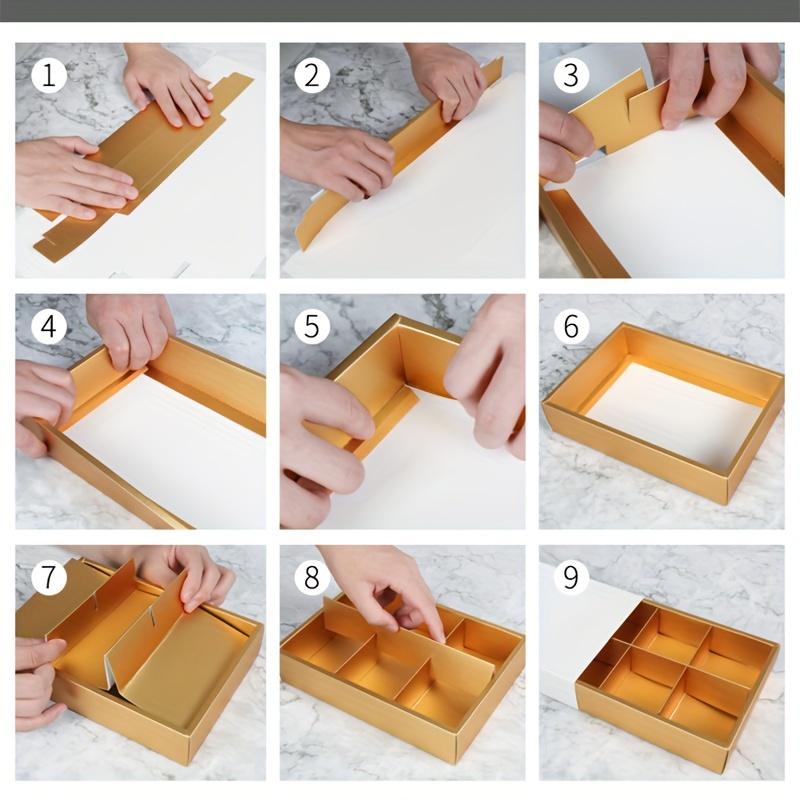 1
2
3
4
5
6
7
8
9