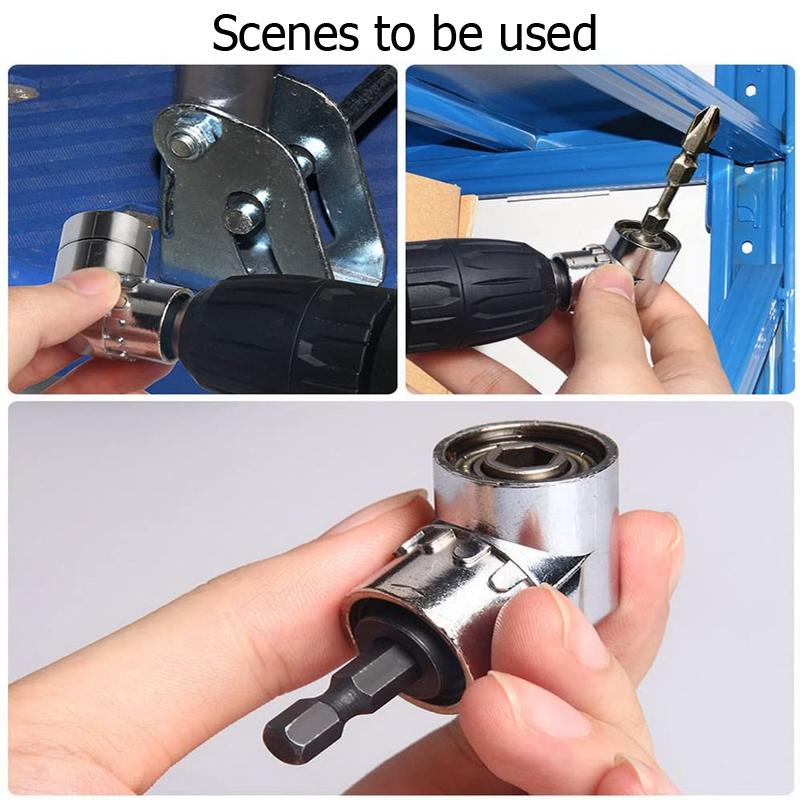 Scenes to be used