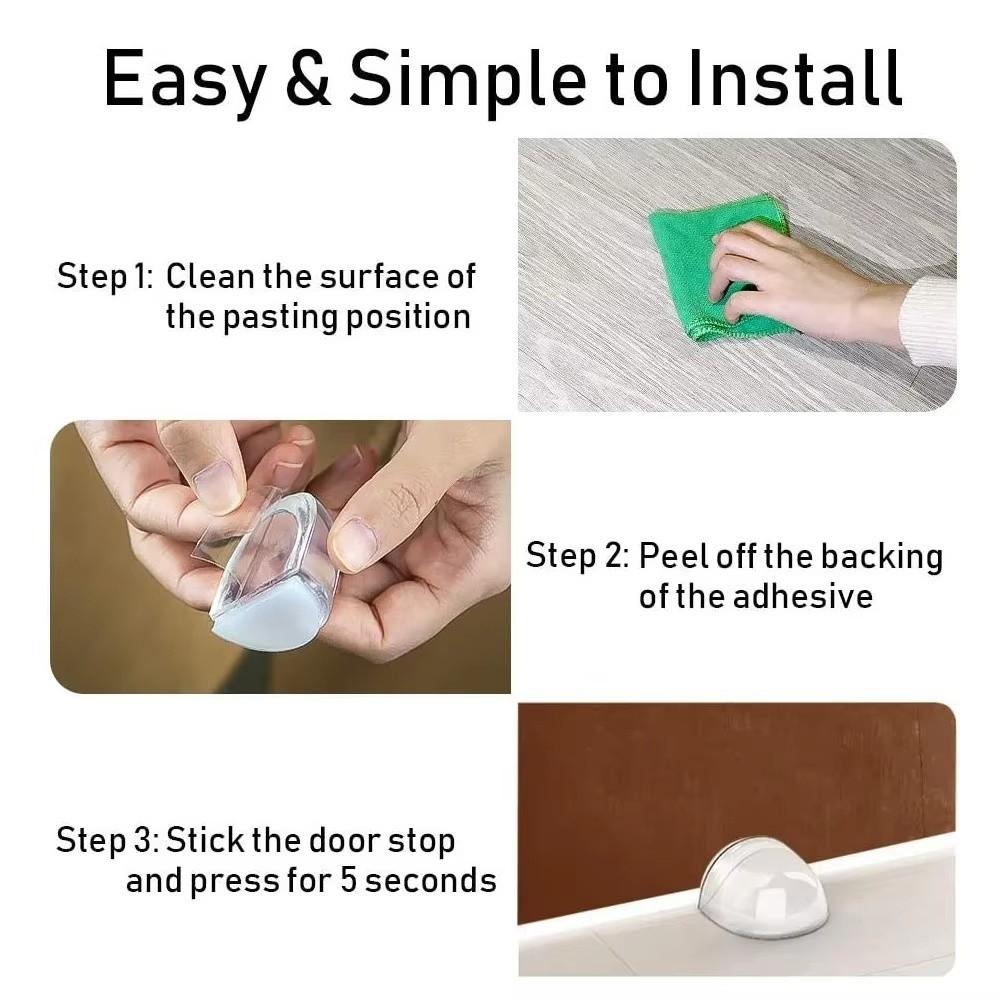 Easy & Simple to Install

Step 1: Clean the surface of the pasting position

Step 2: Peel off the backing of the adhesive

Step 3: Stick the door stop and press for 5 seconds