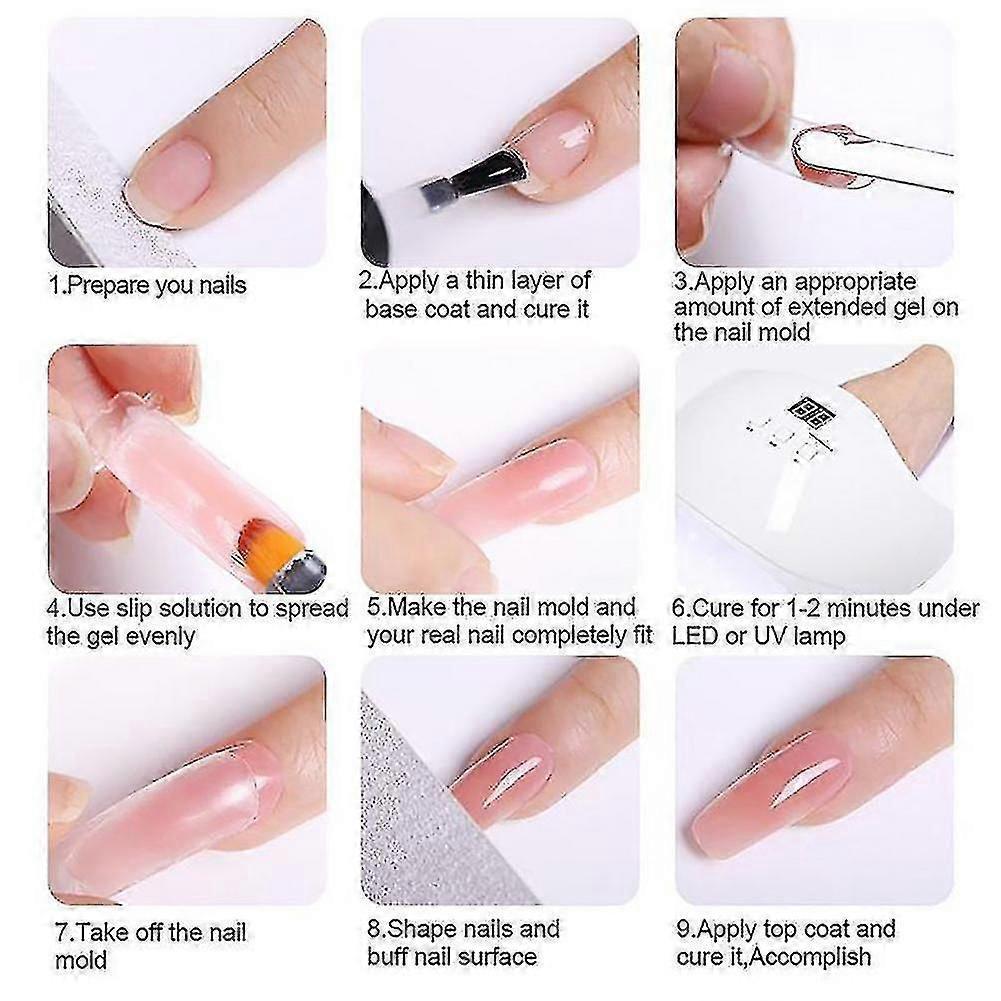 1.Prepare you nails

2.Apply a thin layer of base coat and cure it

3.Apply an appropriate amount of extended gel on the nail mold

4.Use slip solution to spread the gel evenly

5.Make the nail mold and your real nail completely fit

6.Cure for 1-2 minutes under LED or UV lamp

7.Take off the nail mold

8.Shape nails and buff nail surface

9.Apply top coat and cure it,Accomplish