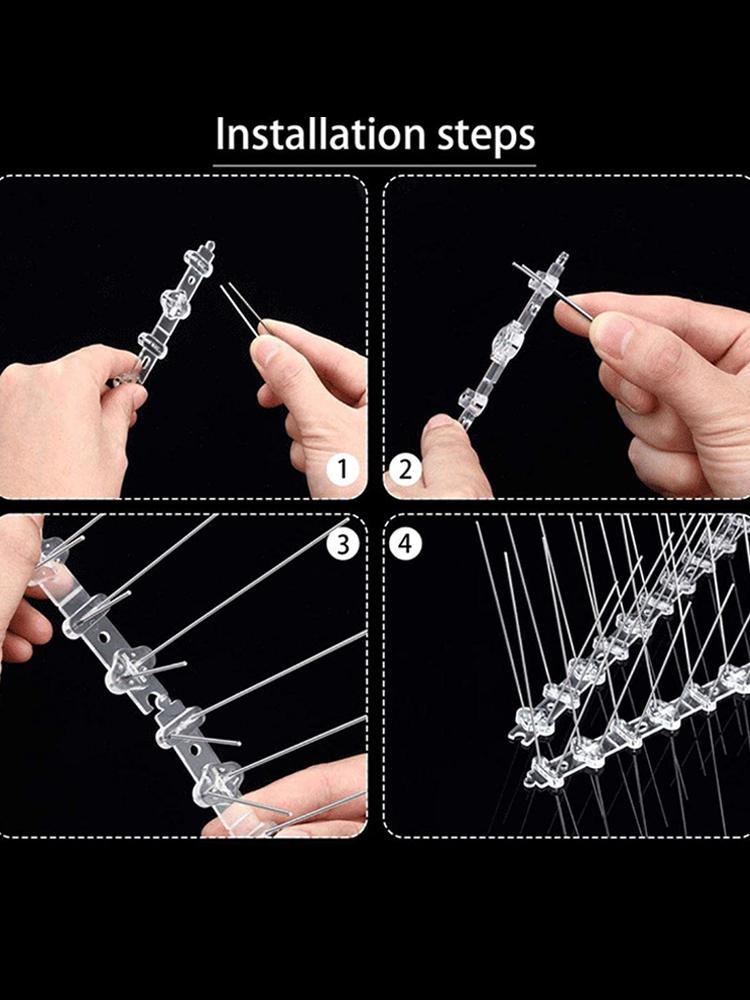 Installation steps

1

2

3

4