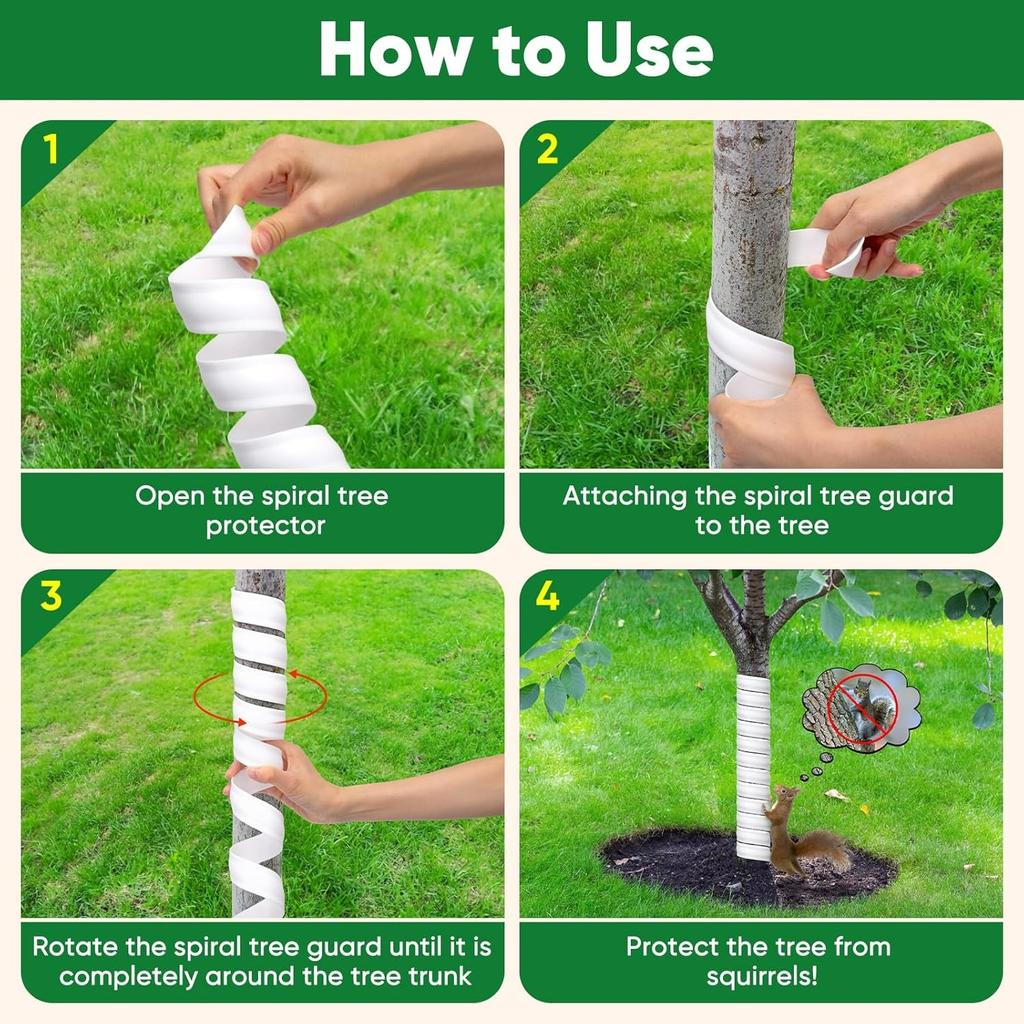 How to Use

1

Open the spiral tree protector

2

Attaching the spiral tree guard to the tree

3

Rotate the spiral tree guard until it is completely around the tree trunk

4

Protect the tree from squirrels!