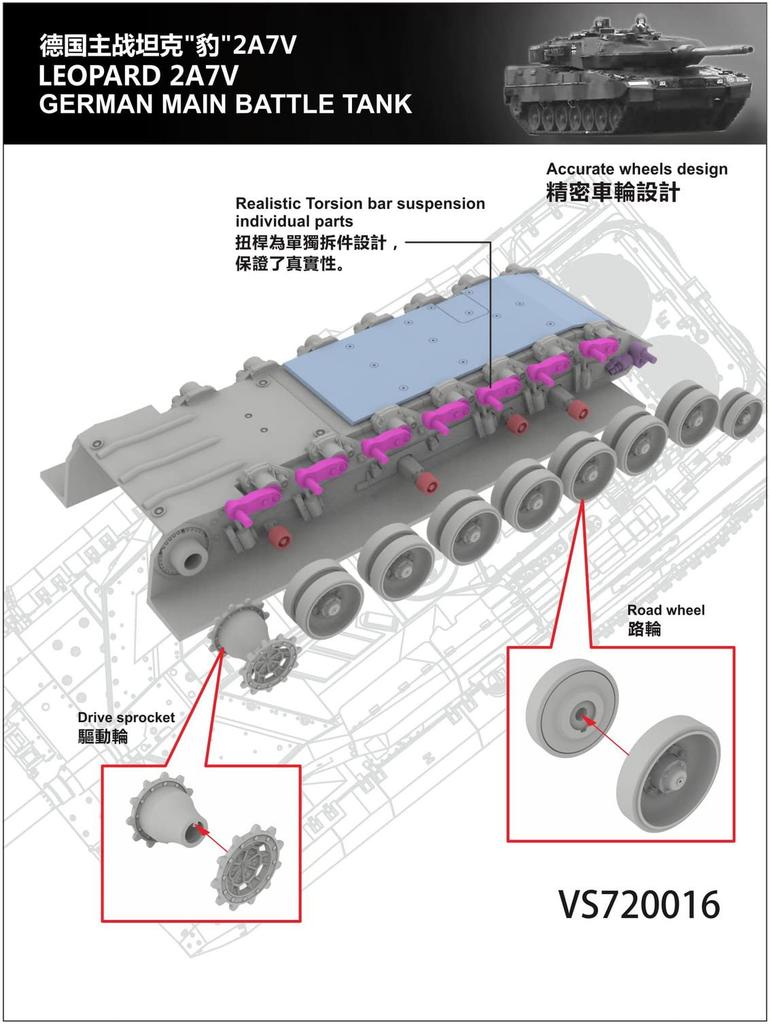 德国主战坦克"豹"2A7V
LEOPARD 2A7V
GERMAN MAIN BATTLE TANK

Accurate wheels design
精密車輪設計

Realistic Torsion bar suspension individual parts
扭桿為單獨拆件設計，保證了真實性。

Road wheel
路輪

Drive sprocket
驅動輪

VS720016