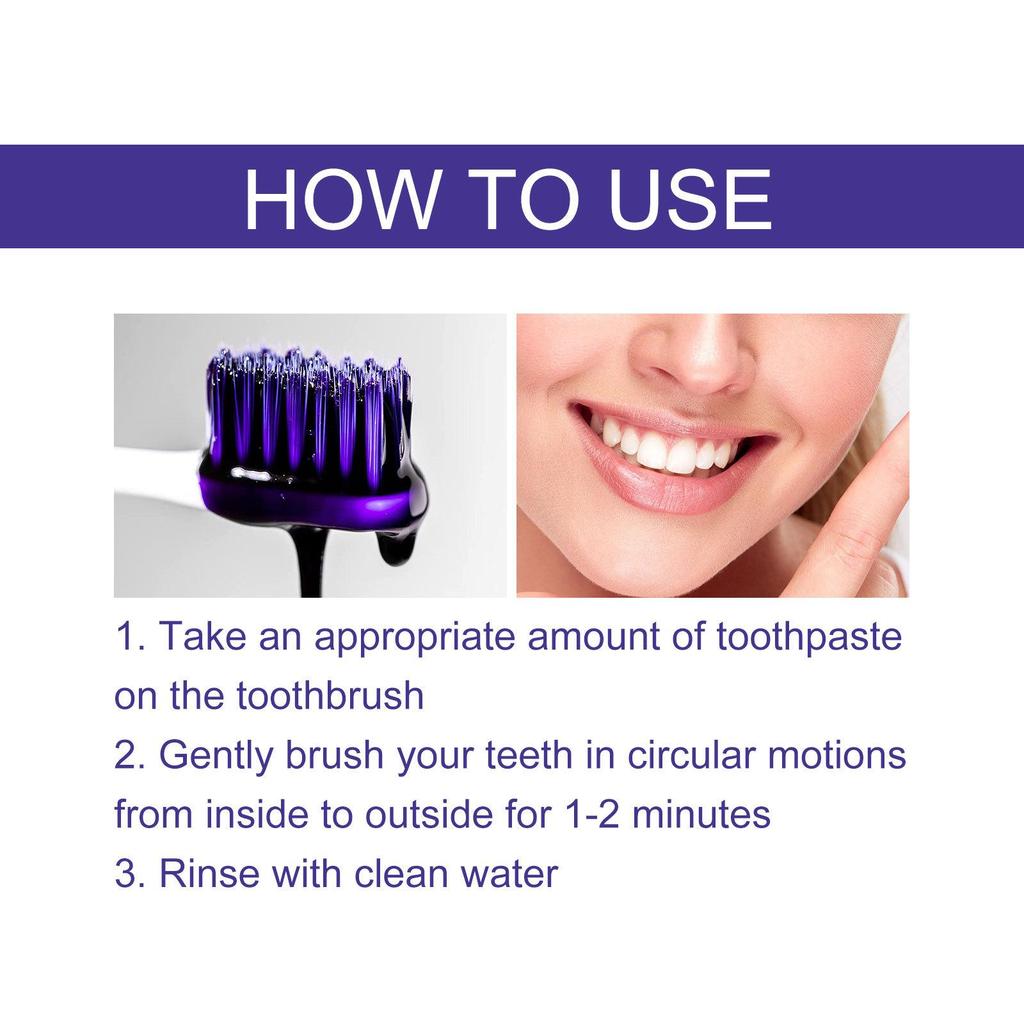 HOW TO USE

1. Take an appropriate amount of toothpaste on the toothbrush
2. Gently brush your teeth in circular motions from inside to outside for 1-2 minutes
3. Rinse with clean water