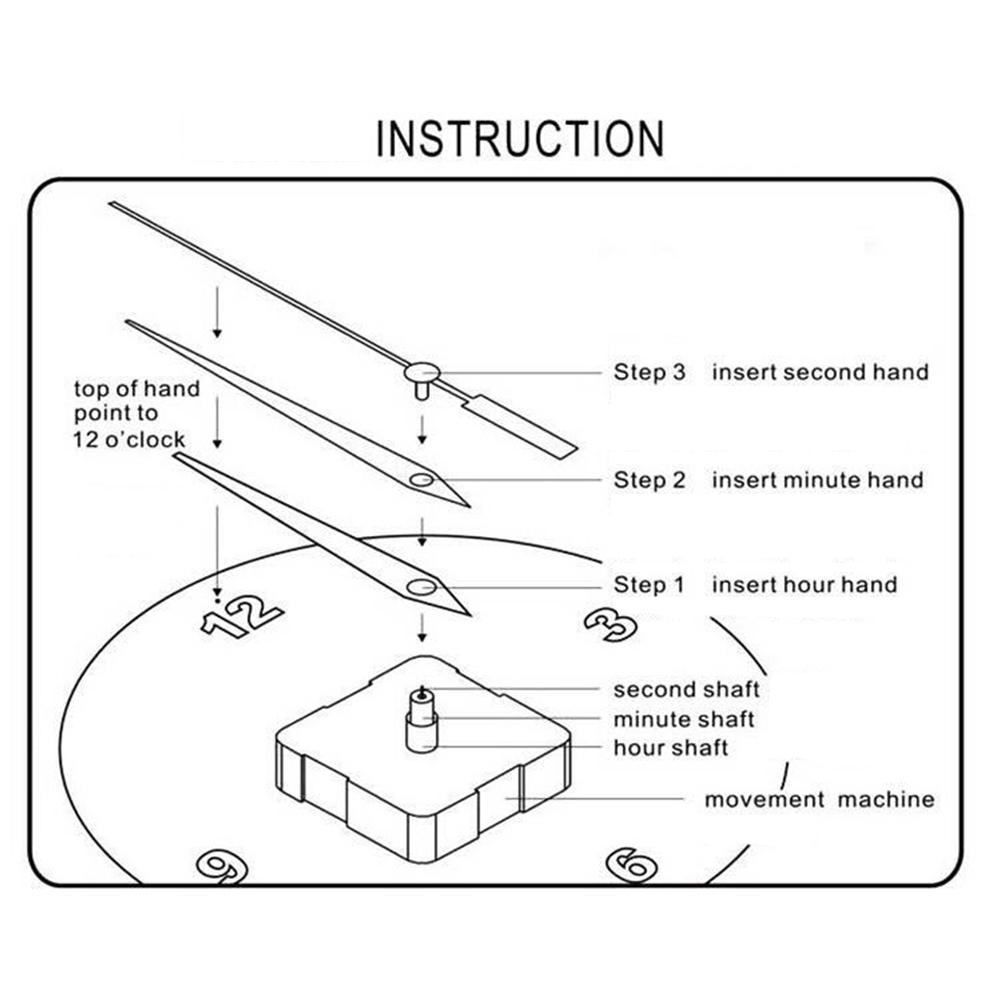 INSTRUCTION

top of hand point to 12 o'clock

Step 3 insert second hand

Step 2 insert minute hand

Step 1 insert hour hand

12

3

second shaft

minute shaft

hour shaft

movement machine

9

6