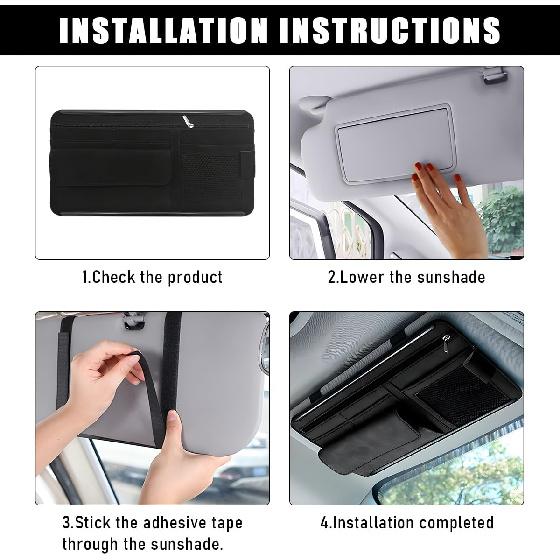 INSTALLATION INSTRUCTIONS

1.Check the product

2.Lower the sunshade

3.Stick the adhesive tape through the sunshade.

4.Installation completed