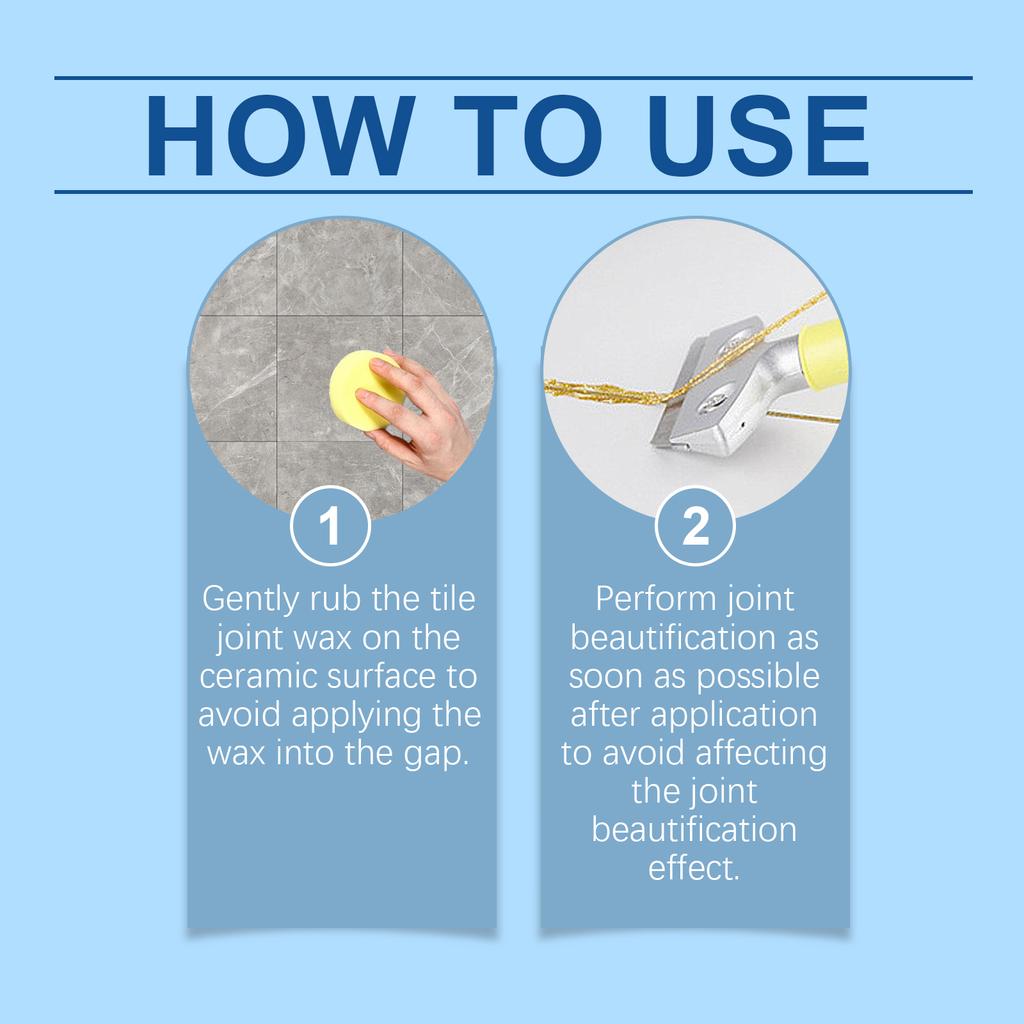 HOW TO USE

1

Gently rub the tile joint wax on the ceramic surface to avoid applying the wax into the gap.

2

Perform joint beautification as soon as possible after application to avoid affecting the joint beautification effect.