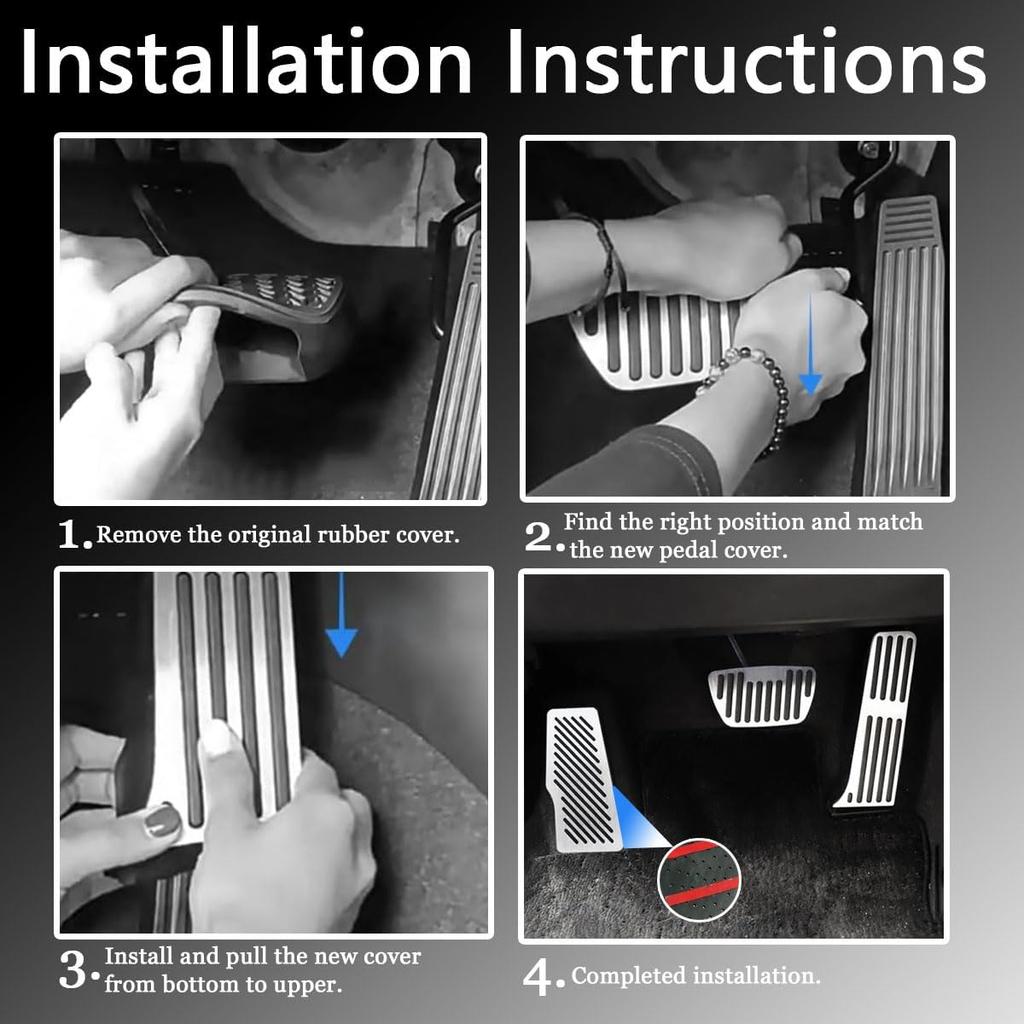 Installation Instructions

1. Remove the original rubber cover.

2. Find the right position and match the new pedal cover.

3. Install and pull the new cover from bottom to upper.

4. Completed installation.