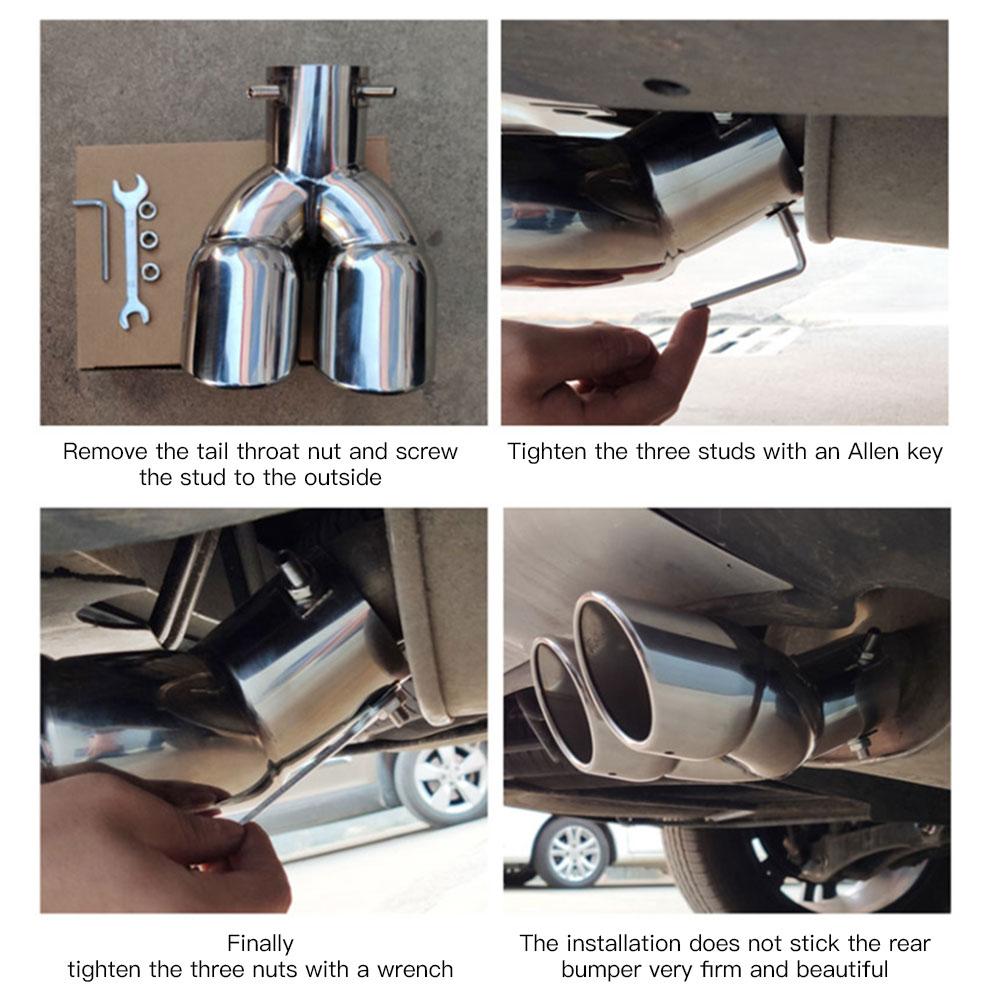 Remove the tail throat nut and screw the stud to the outside

Tighten the three studs with an Allen key

Finally
tighten the three nuts with a wrench

The installation does not stick the rear bumper very firm and beautiful