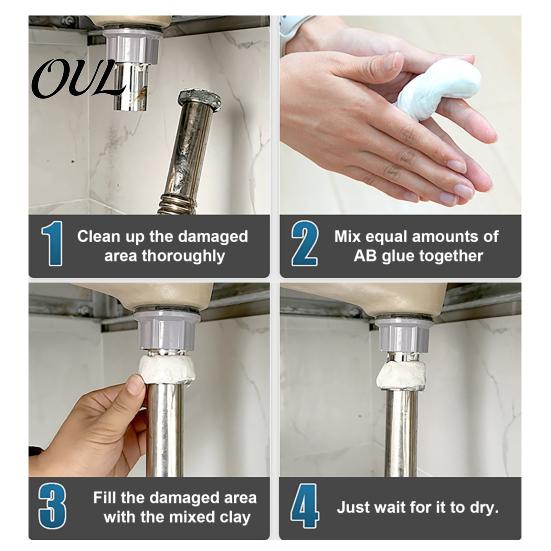 OUL

1 Clean up the damaged area thoroughly

2 Mix equal amounts of AB glue together

3 Fill the damaged area with the mixed clay

4 Just wait for it to dry.