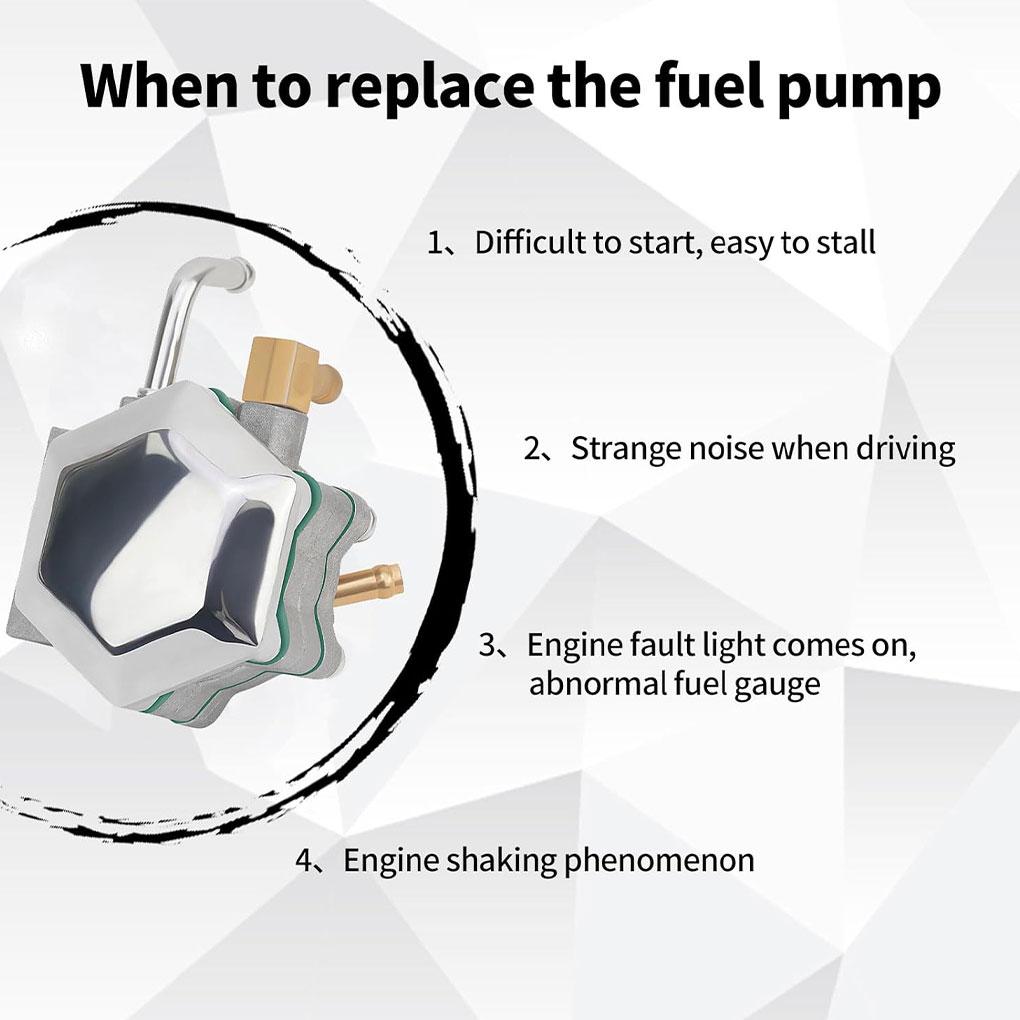 When to replace the fuel pump

1、Difficult to start, easy to stall

2、Strange noise when driving

3、Engine fault light comes on, abnormal fuel gauge

4、Engine shaking phenomenon