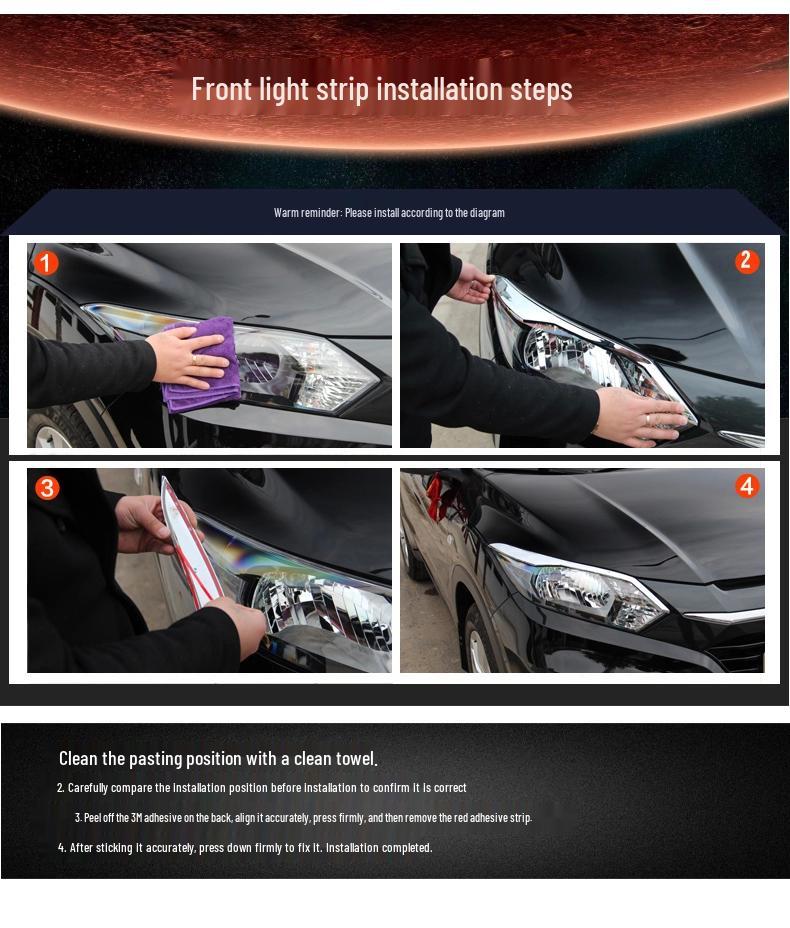 Front light strip installation steps

Warm reminder: Please install according to the diagram

1

2

3

4

Clean the pasting position with a clean towel.

2. Carefully compare the installation position before installation to confirm it is correct

3. Peel off the 3M adhesive on the back, align it accurately, press firmly, and then remove the red adhesive strip.

4. After sticking it accurately, press down firmly to fix it. Installation completed.