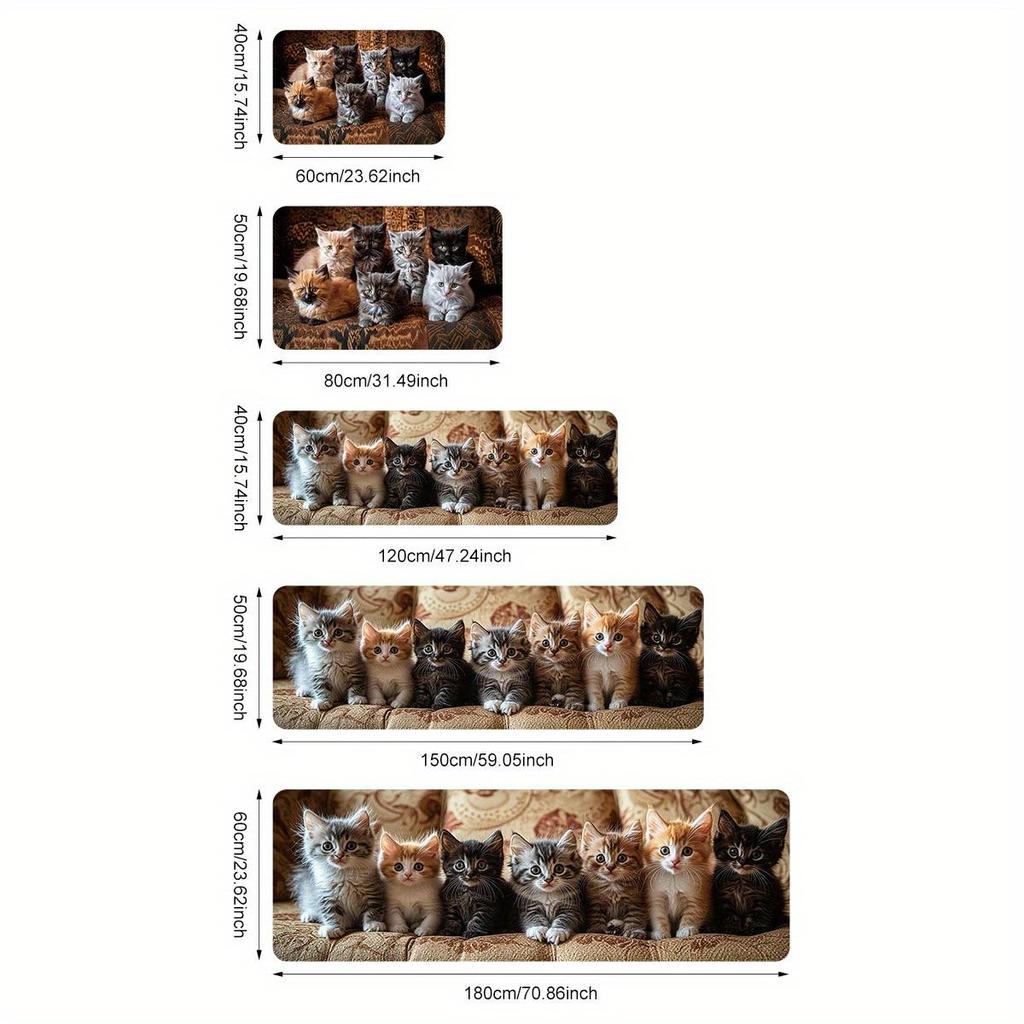 40cm/15.74inch

60cm/23.62inch

50cm/19.68inch

80cm/31.49inch

40cm/15.74inch

120cm/47.24inch

50cm/19.68inch

150cm/59.05inch

60cm/23.62inch

180cm/70.86inch