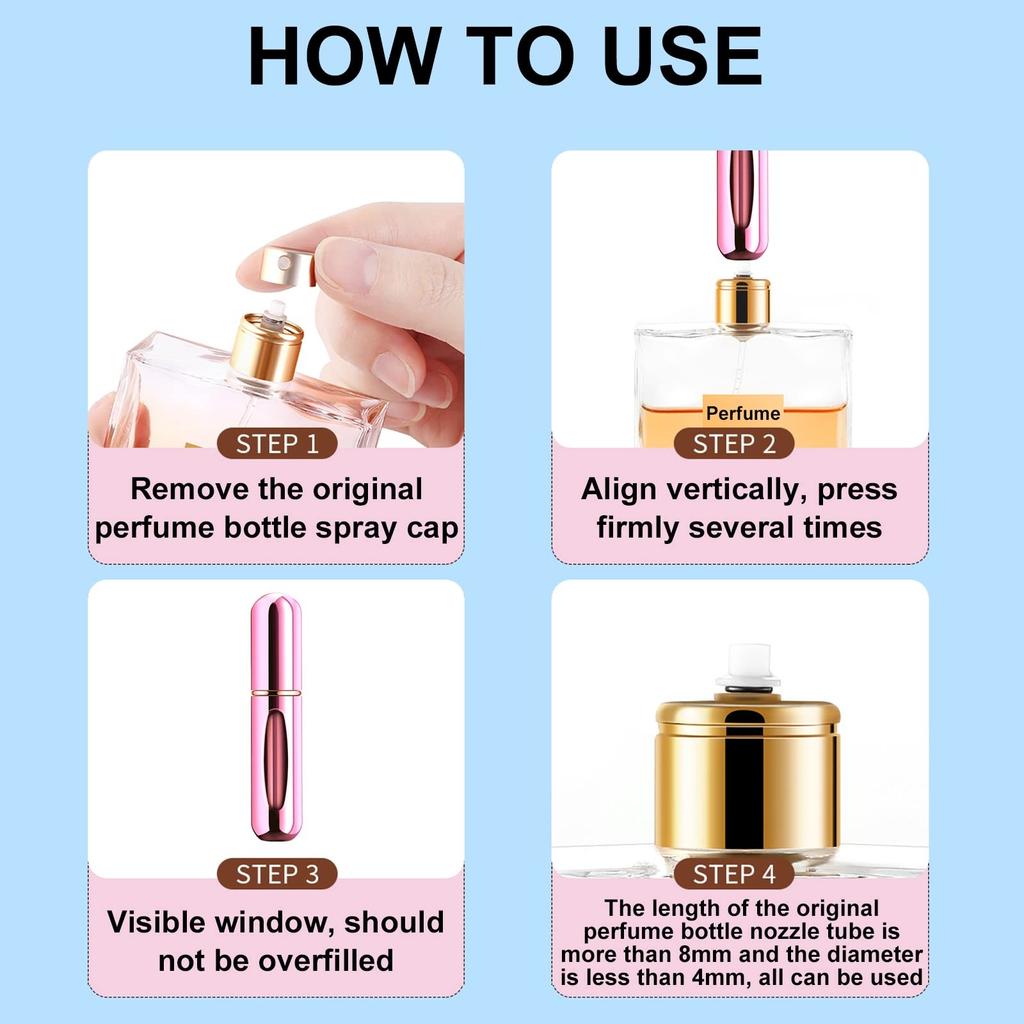 HOW TO USE

STEP 1
Remove the original perfume bottle spray cap

Perfume
STEP 2
Align vertically, press firmly several times

STEP 3
Visible window, should not be overfilled

STEP 4
The length of the original perfume bottle nozzle tube is more than 8mm and the diameter is less than 4mm, all can be used