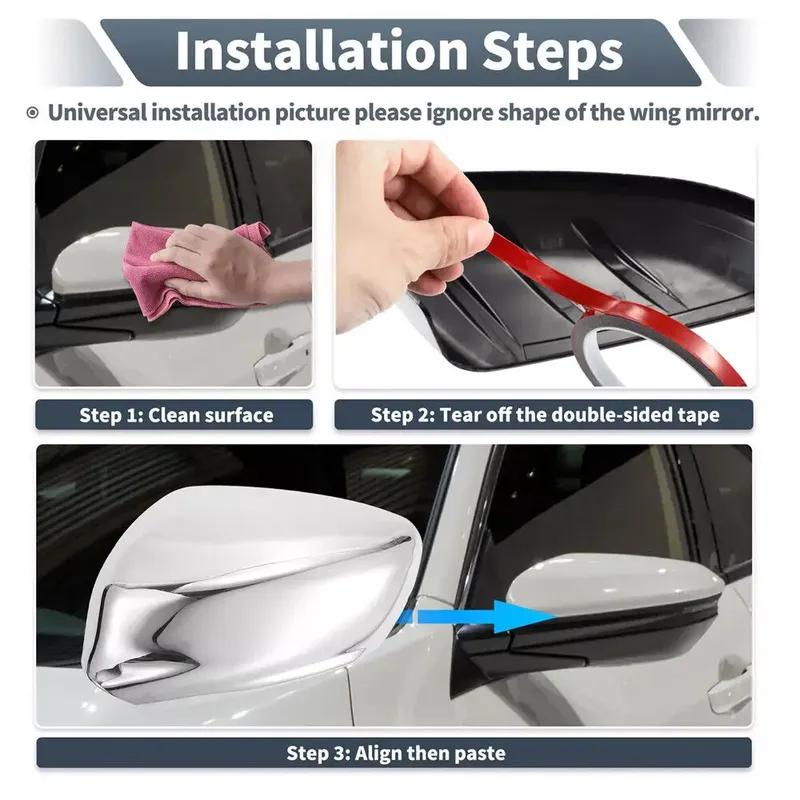 Installation Steps

Universal installation picture please ignore shape of the wing mirror.

Step 1: Clean surface

Step 2: Tear off the double-sided tape

Step 3: Align then paste