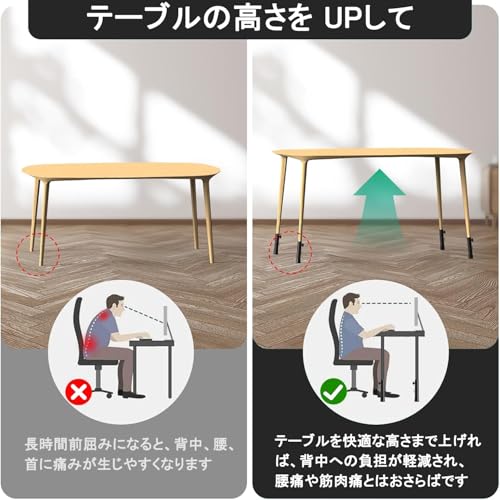 テーブルの高さを UPして

長時間前屈みになると、背中、腰、首に痛みが生じやすくなります

テーブルを快適な高さまで上げれば、背中への負担が軽減され、腰痛や筋肉痛とはおさらばです