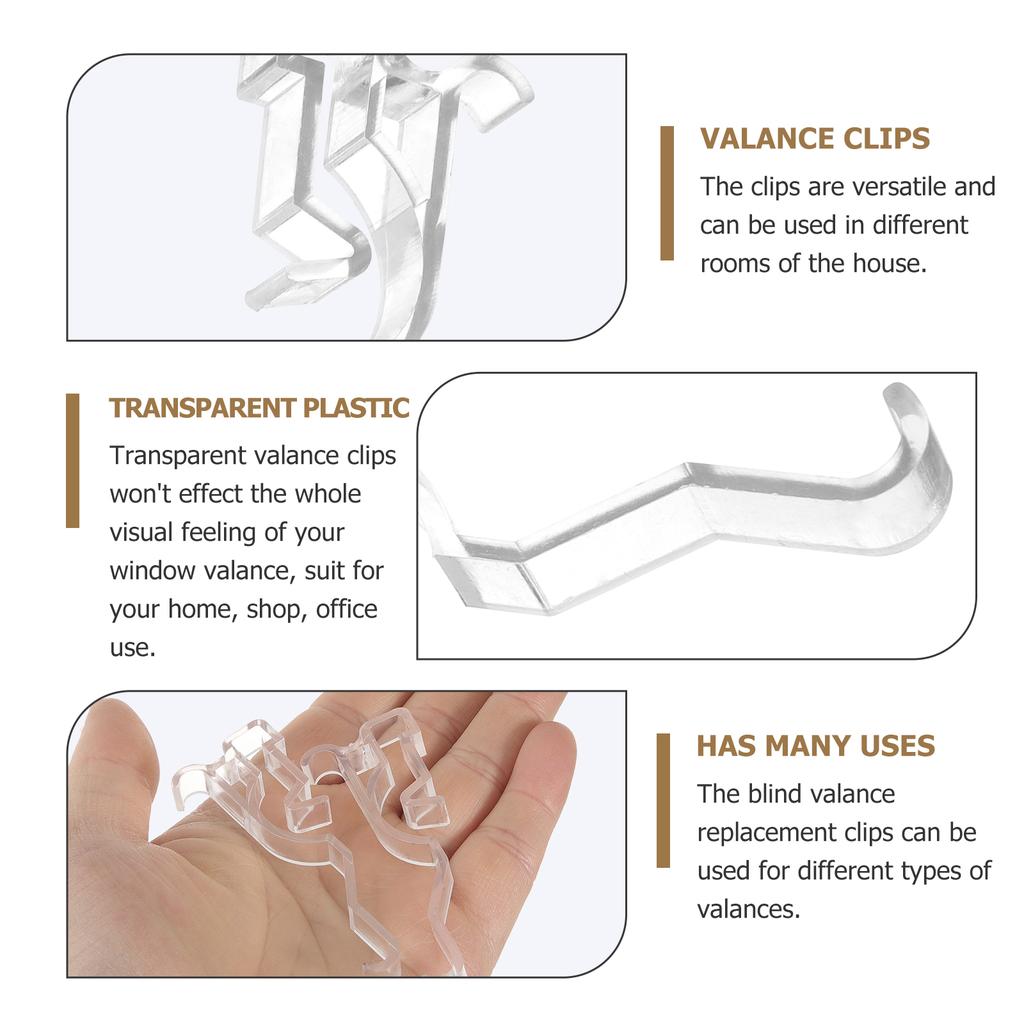 VALANCE CLIPS

The clips are versatile and can be used in different rooms of the house.

TRANSPARENT PLASTIC

Transparent valance clips won't effect the whole visual feeling of your window valance, suit for your home, shop, office use.

HAS MANY USES

The blind valance replacement clips can be used for different types of valances.