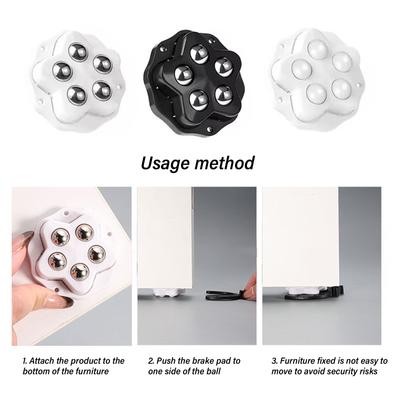 Usage method

1. Attach the product to the bottom of the furniture

2. Push the brake pad to one side of the ball

3. Furniture fixed is not easy to move to avoid security risks