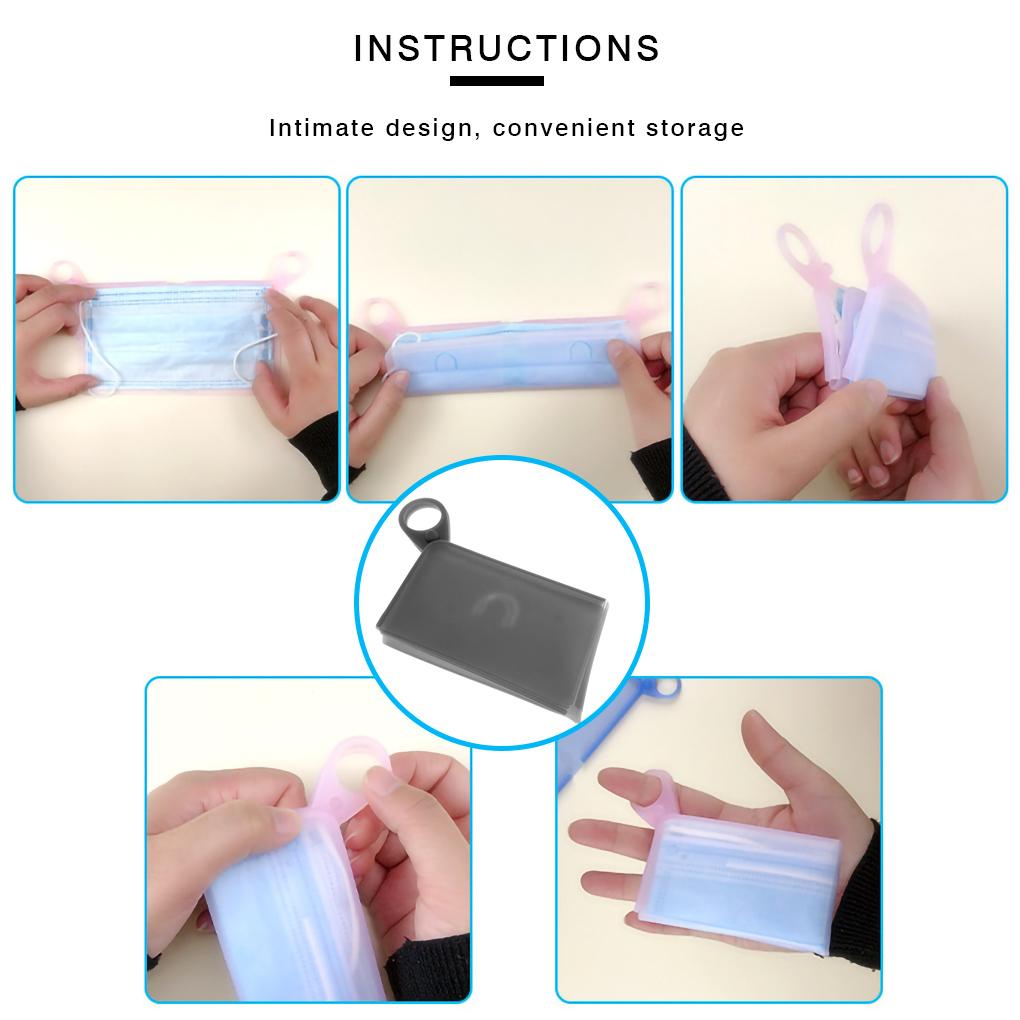 INSTRUCTIONS

Intimate design, convenient storage