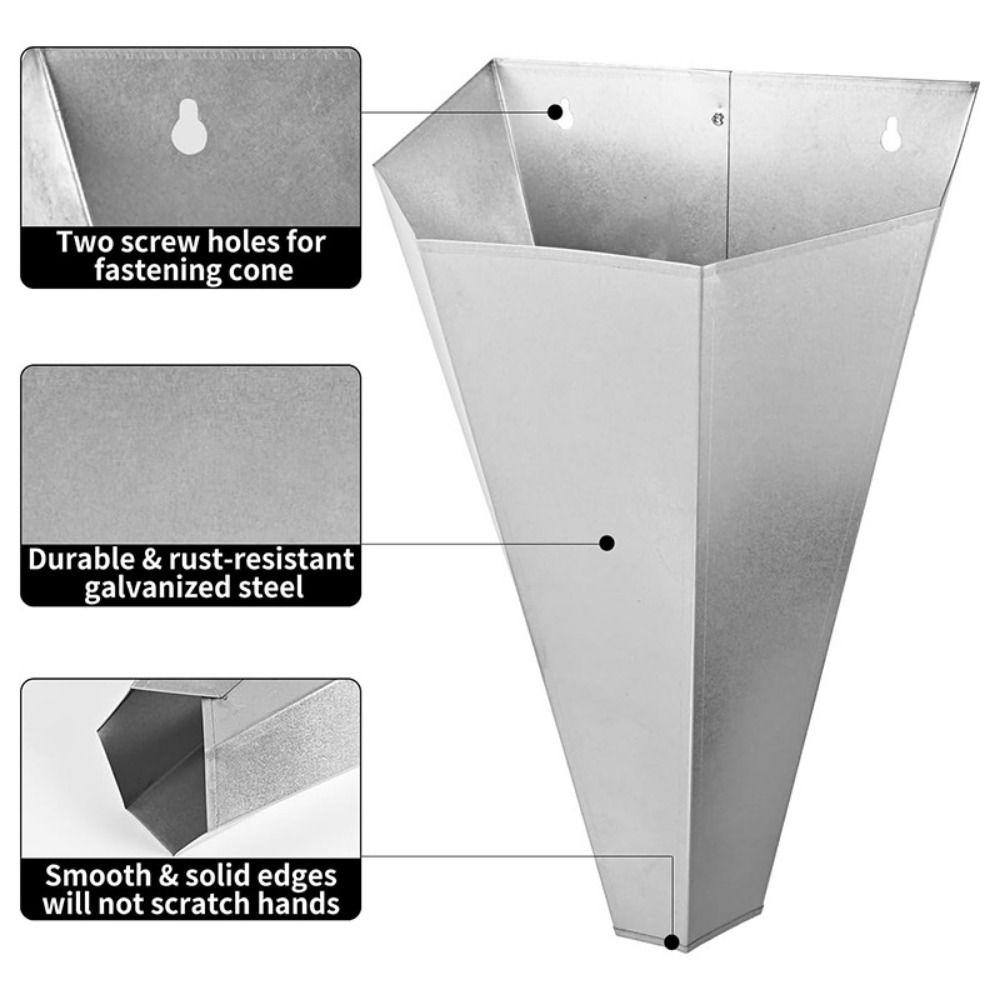 Two screw holes for fastening cone

Durable & rust-resistant galvanized steel

Smooth & solid edges will not scratch hands