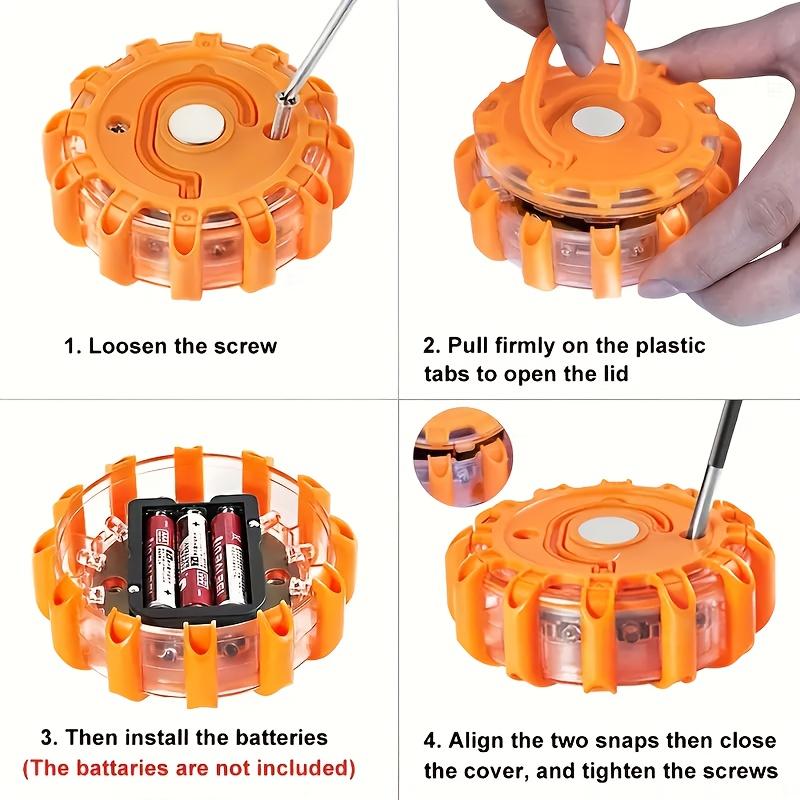 1. Loosen the screw

2. Pull firmly on the plastic tabs to open the lid

3. Then install the batteries
(The battaries are not included)

4. Align the two snaps then close the cover, and tighten the screws