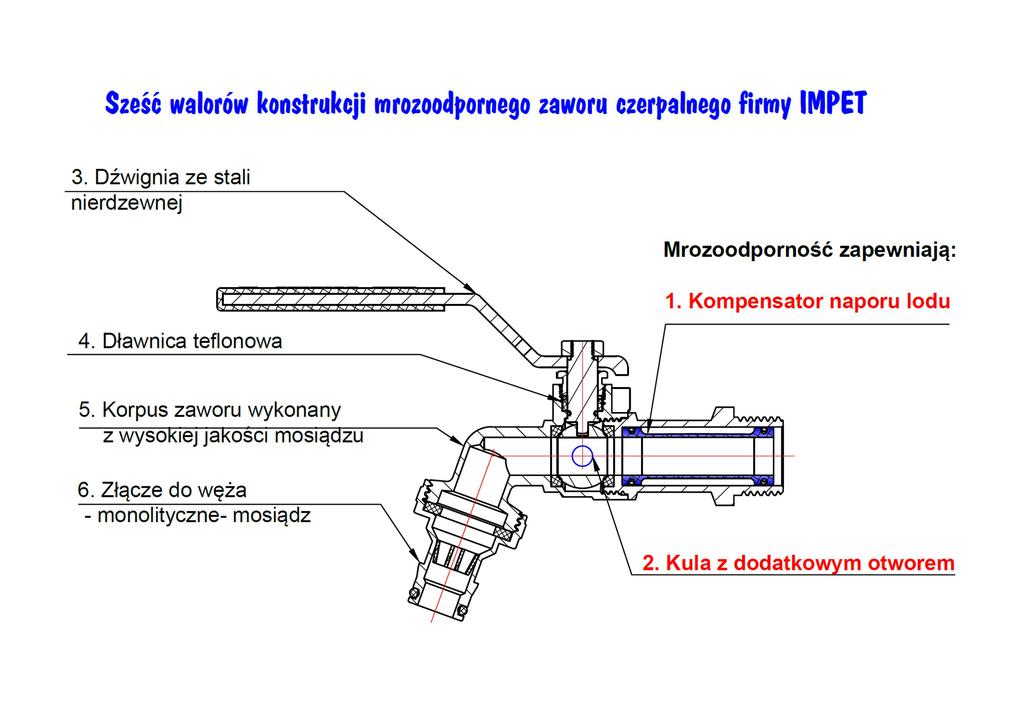 Sześć walorów konstrukcji mrozoodpornego zaworu czerpalnego firmy IMPET

3. Dźwignia ze stali nierdzewnej

4. Dławnica teflonowa

5. Korpus zaworu wykonany z wysokiej jakości mosiądzu

6. Złącze do węża - monolityczne- mosiądz

Mrozoodporność zapewniają:

1. Kompensator naporu lodu

2. Kula z dodatkowym otworem