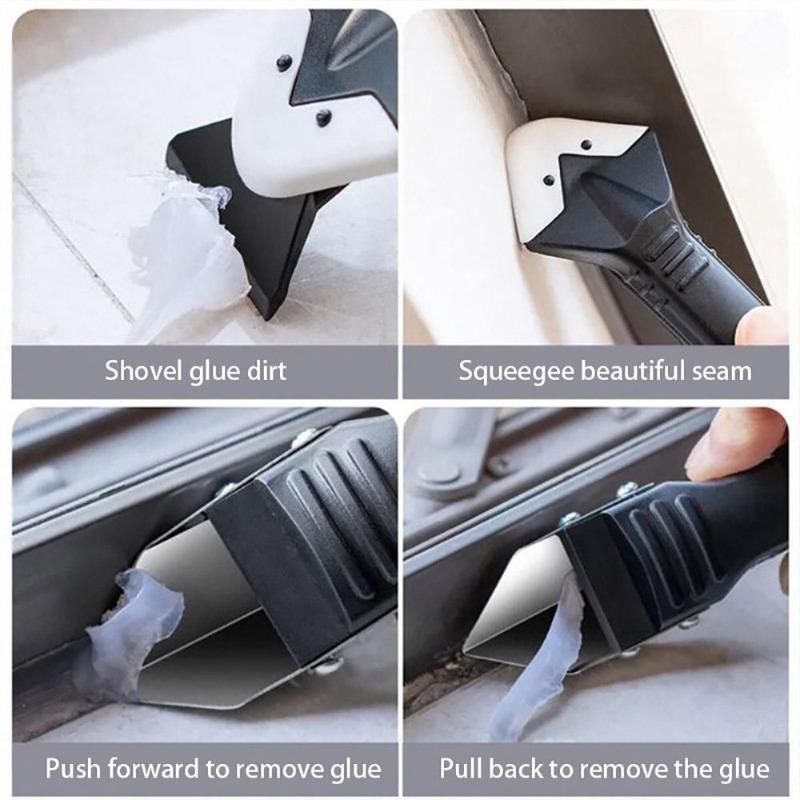 Shovel glue dirt

Squeegee beautiful seam

Push forward to remove glue

Pull back to remove the glue