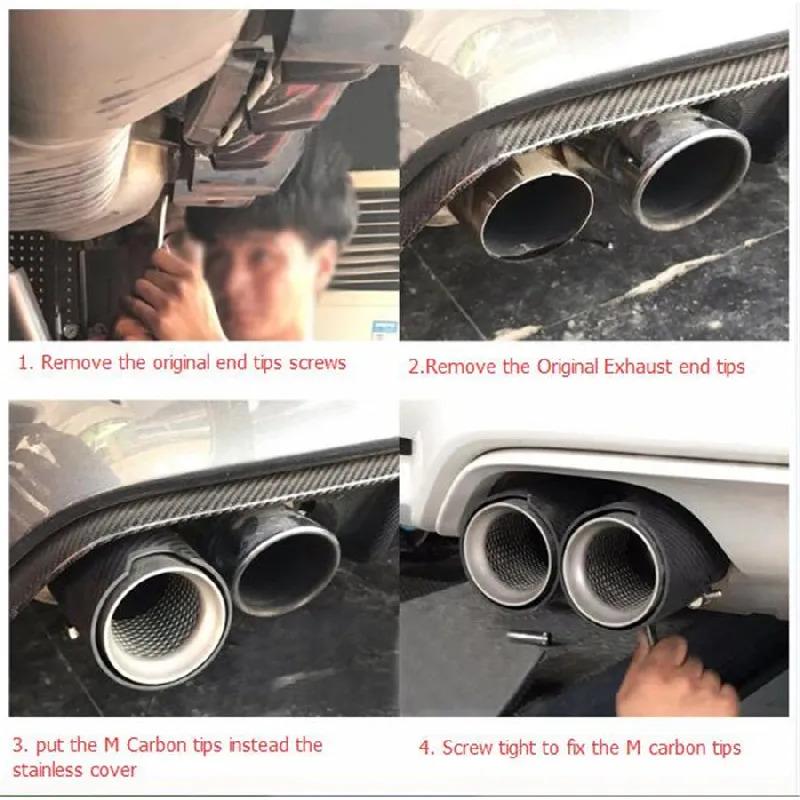 1. Remove the original end tips screws

2.Remove the Original Exhaust end tips

3. put the M Carbon tips instead the stainless cover

4. Screw tight to fix the M carbon tips