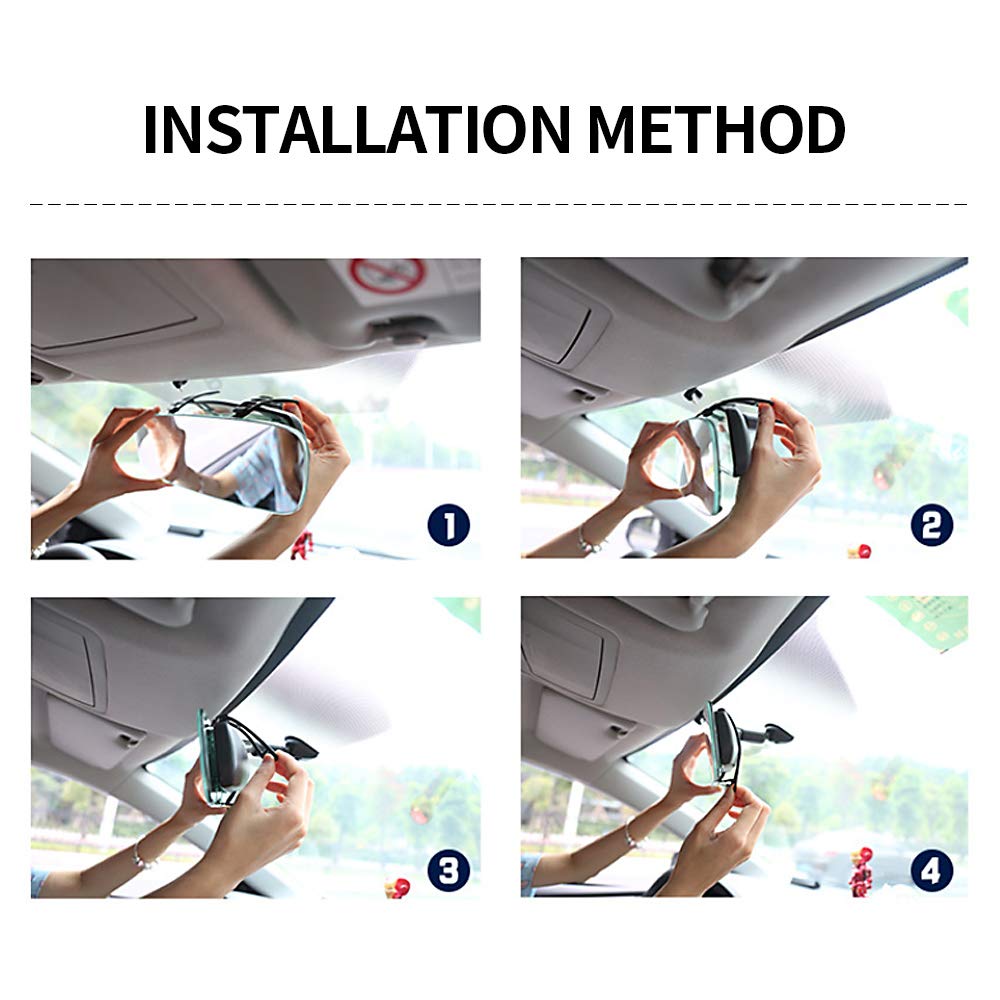 INSTALLATION METHOD

1

2

3

4