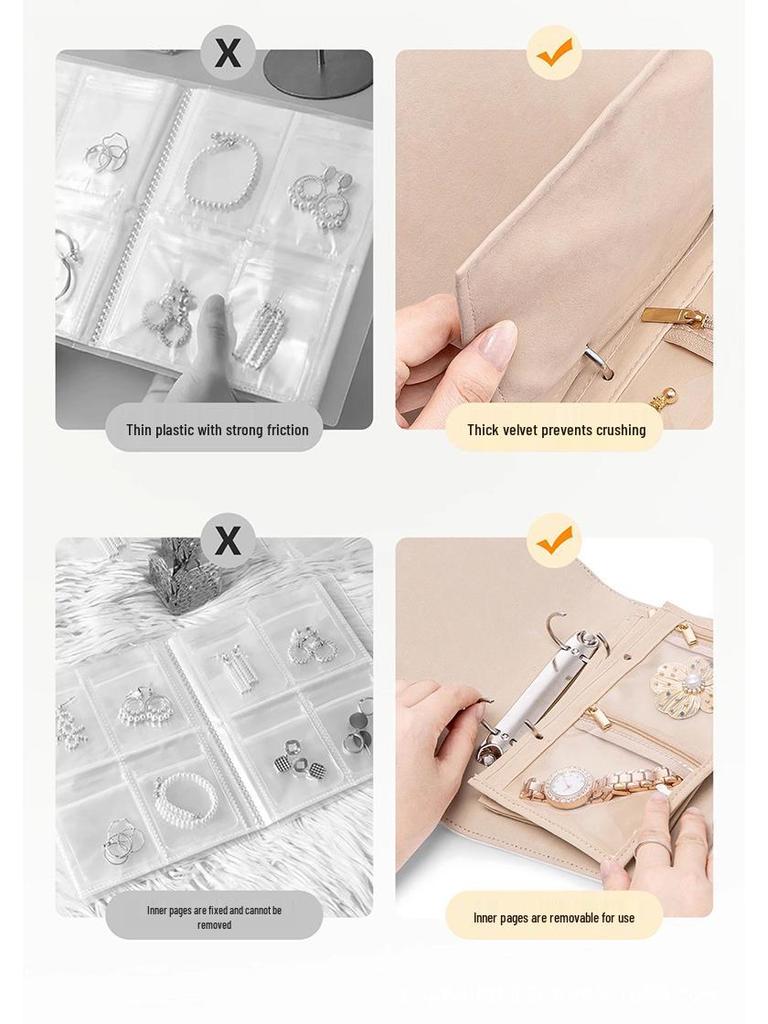 X

Thin plastic with strong friction

Thick velvet prevents crushing

X

Inner pages are fixed and cannot be removed

Inner pages are removable for use