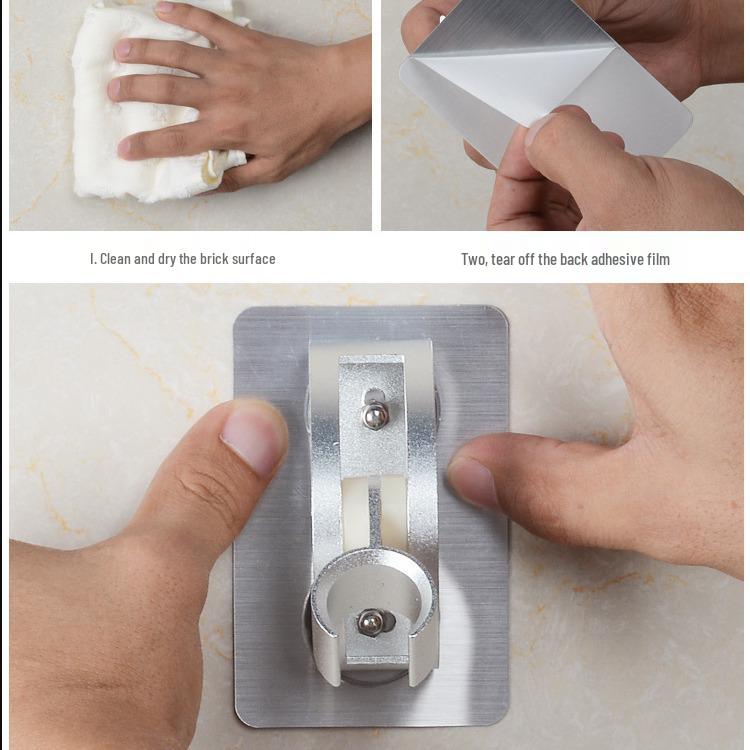 I. Clean and dry the brick surface

Two, tear off the back adhesive film