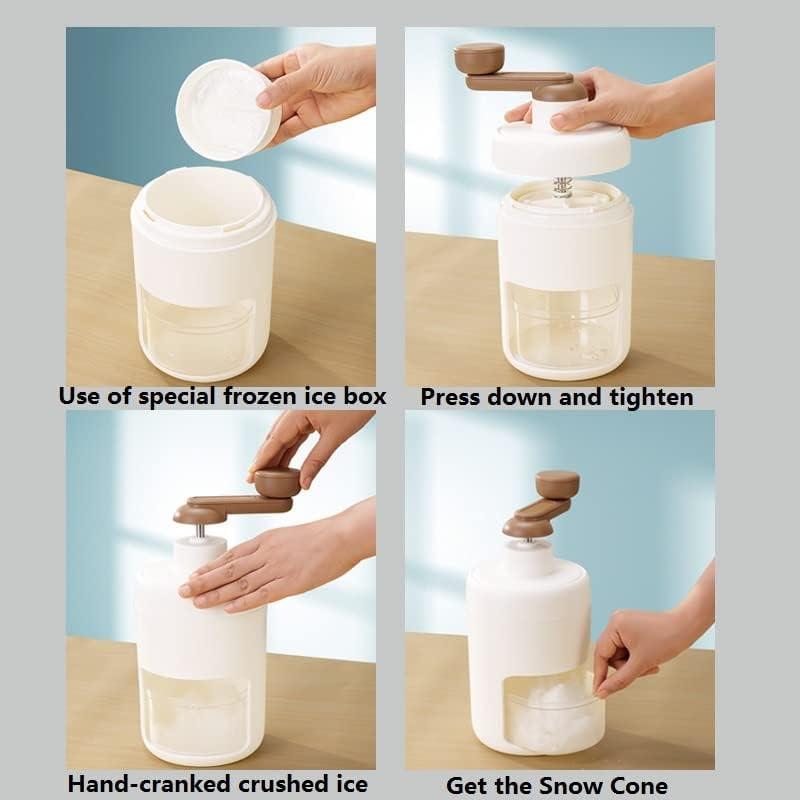 Use of special frozen ice box

Press down and tighten

Hand-cranked crushed ice

Get the Snow Cone