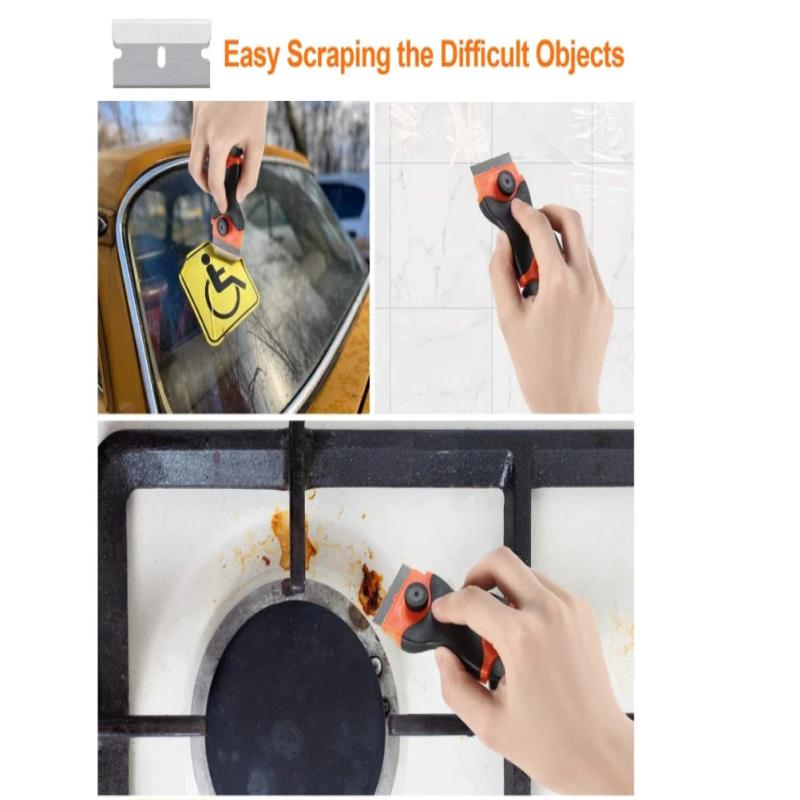 Easy Scraping the Difficult Objects