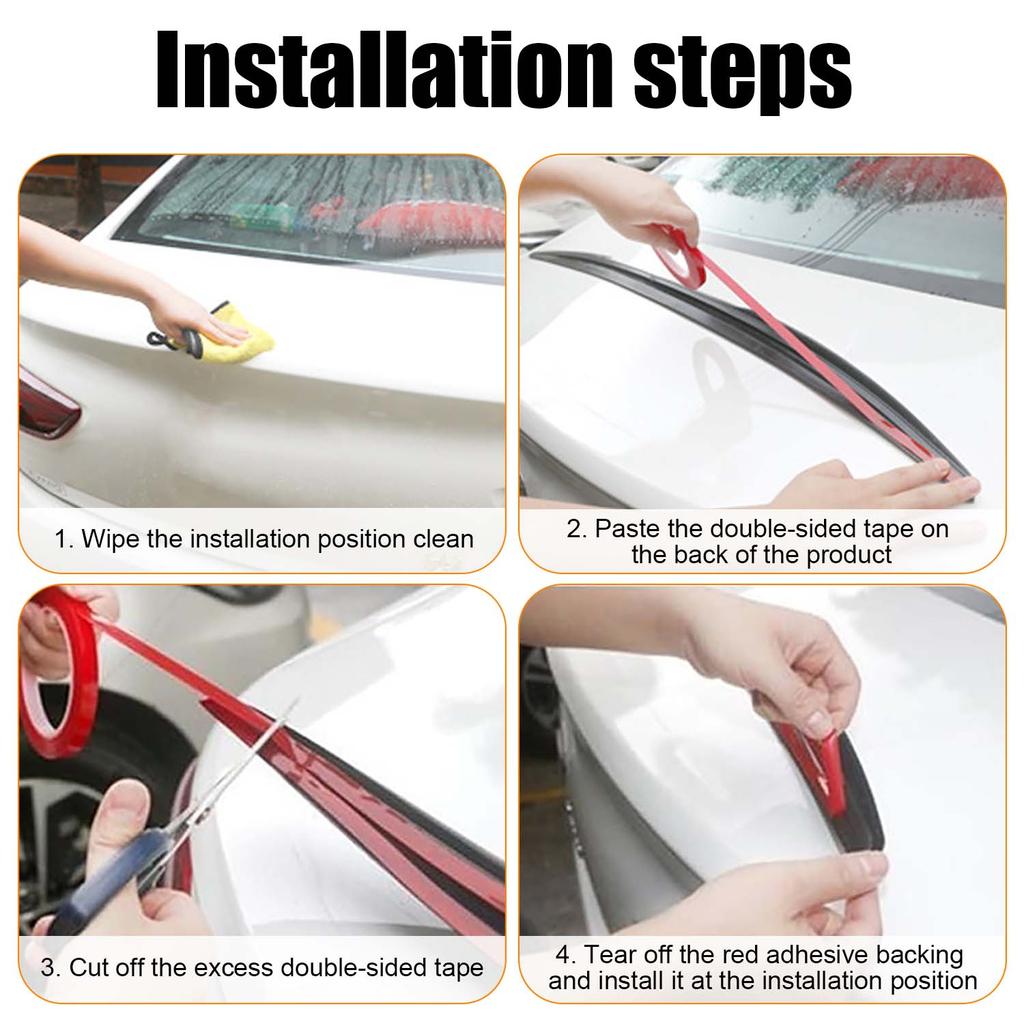 Installation steps

1. Wipe the installation position clean

2. Paste the double-sided tape on the back of the product

3. Cut off the excess double-sided tape

4. Tear off the red adhesive backing and install it at the installation position