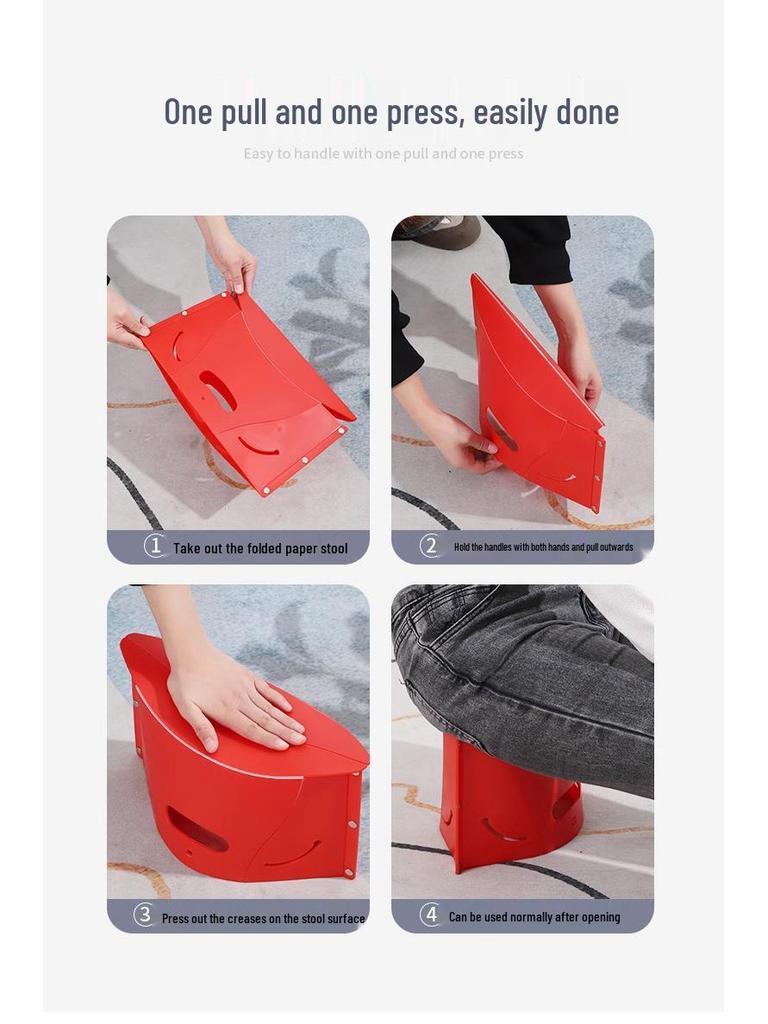 One pull and one press, easily done

Easy to handle with one pull and one press

1 Take out the folded paper stool

2 Hold the handles with both hands and pull outwards

3 Press out the creases on the stool surface

4 Can be used normally after opening