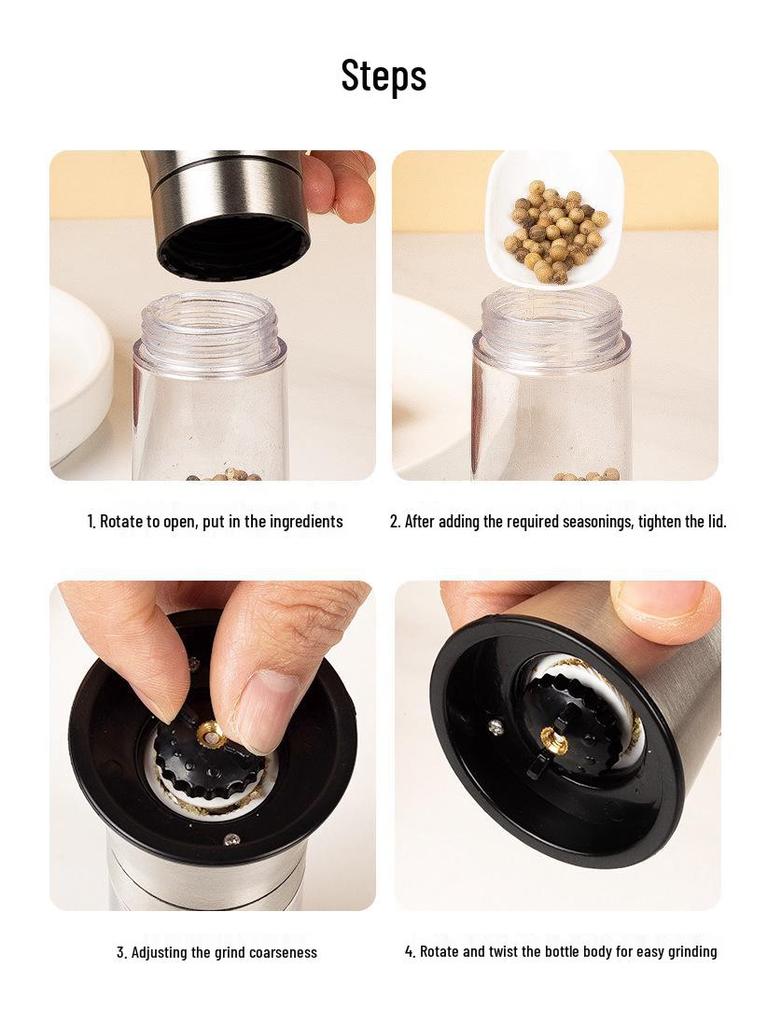 Steps

1. Rotate to open, put in the ingredients

2. After adding the required seasonings, tighten the lid.

3. Adjusting the grind coarseness

4. Rotate and twist the bottle body for easy grinding