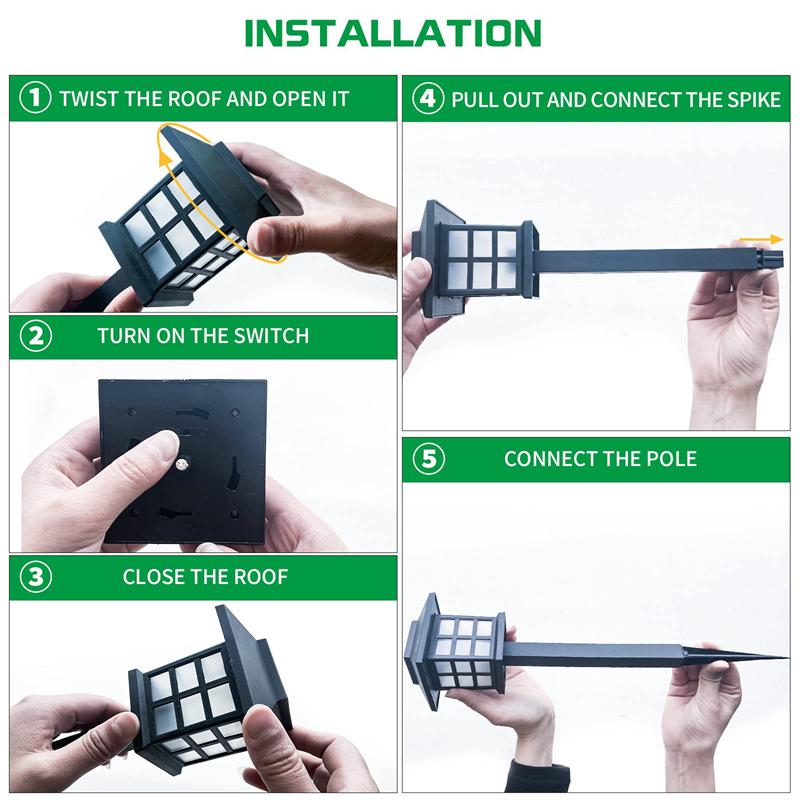 INSTALLATION

1 TWIST THE ROOF AND OPEN IT

2 TURN ON THE SWITCH

3 CLOSE THE ROOF

4 PULL OUT AND CONNECT THE SPIKE

5 CONNECT THE POLE