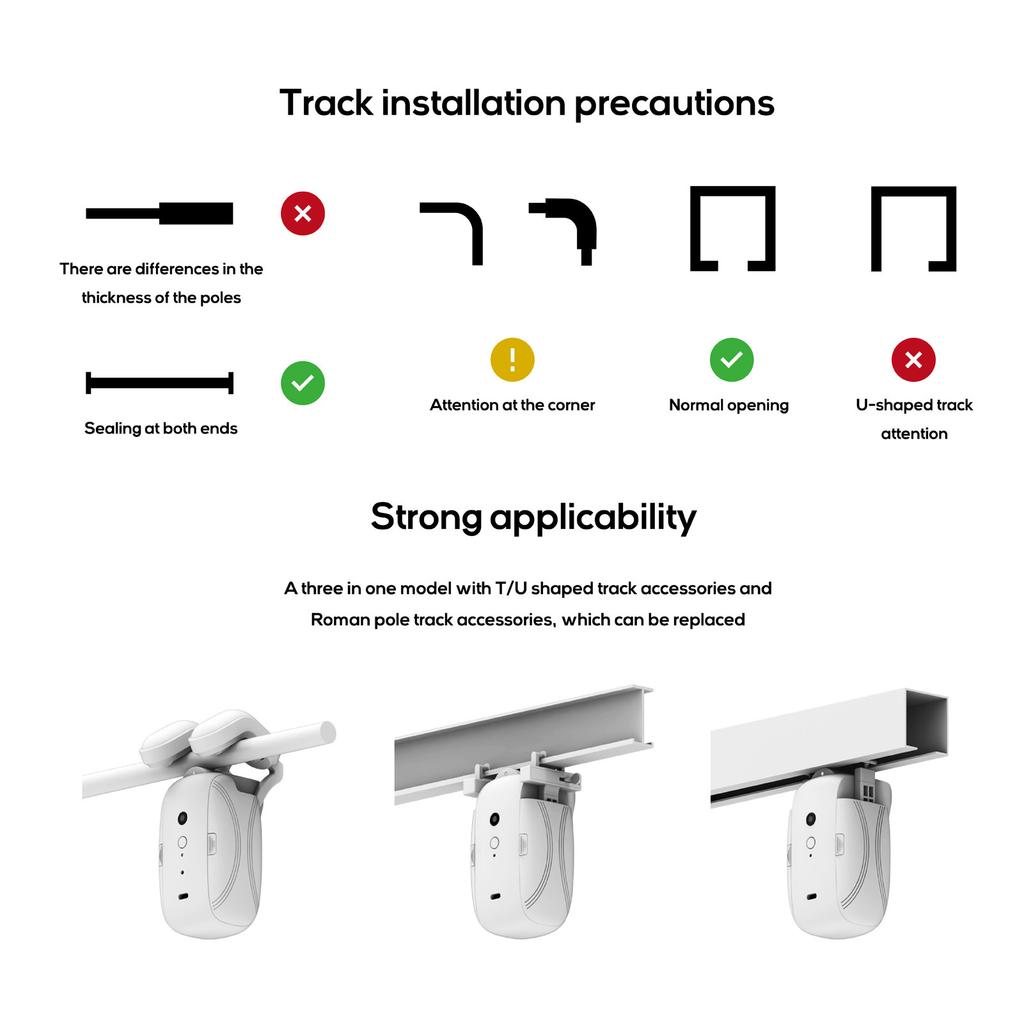 Track installation precautions

There are differences in the thickness of the poles

Sealing at both ends

Attention at the corner

Normal opening

U-shaped track attention

Strong applicability

A three in one model with T/U shaped track accessories and Roman pole track accessories, which can be replaced