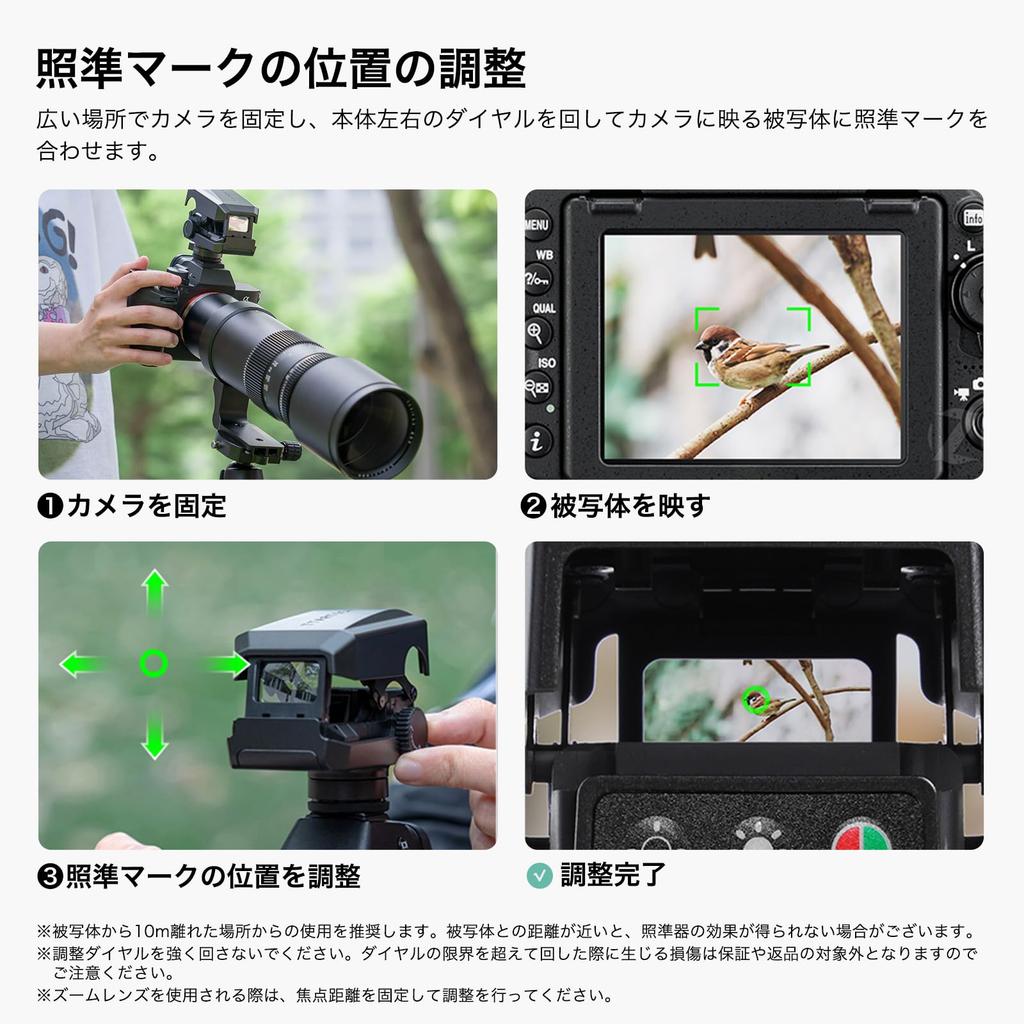 照準マークの位置の調整

広い場所でカメラを固定し、本体左右のダイヤルを回してカメラに映る被写体に照準マークを合わせます。

MENU
WB
QUAL
ISO
info
L

❶カメラを固定

❷被写体を映す

❸照準マークの位置を調整

調整完了

※被写体から10m離れた場所からの使用を推奨します。被写体との距離が近いと、照準器の効果が得られない場合がございます。
※調整ダイヤルを強く回さないでください。ダイヤルの限界を超えて回した際に生じる損傷は保証や返品の対象外となりますのでご注意ください。
※ズームレンズを使用される際は、焦点距離を固定して調整を行ってください。